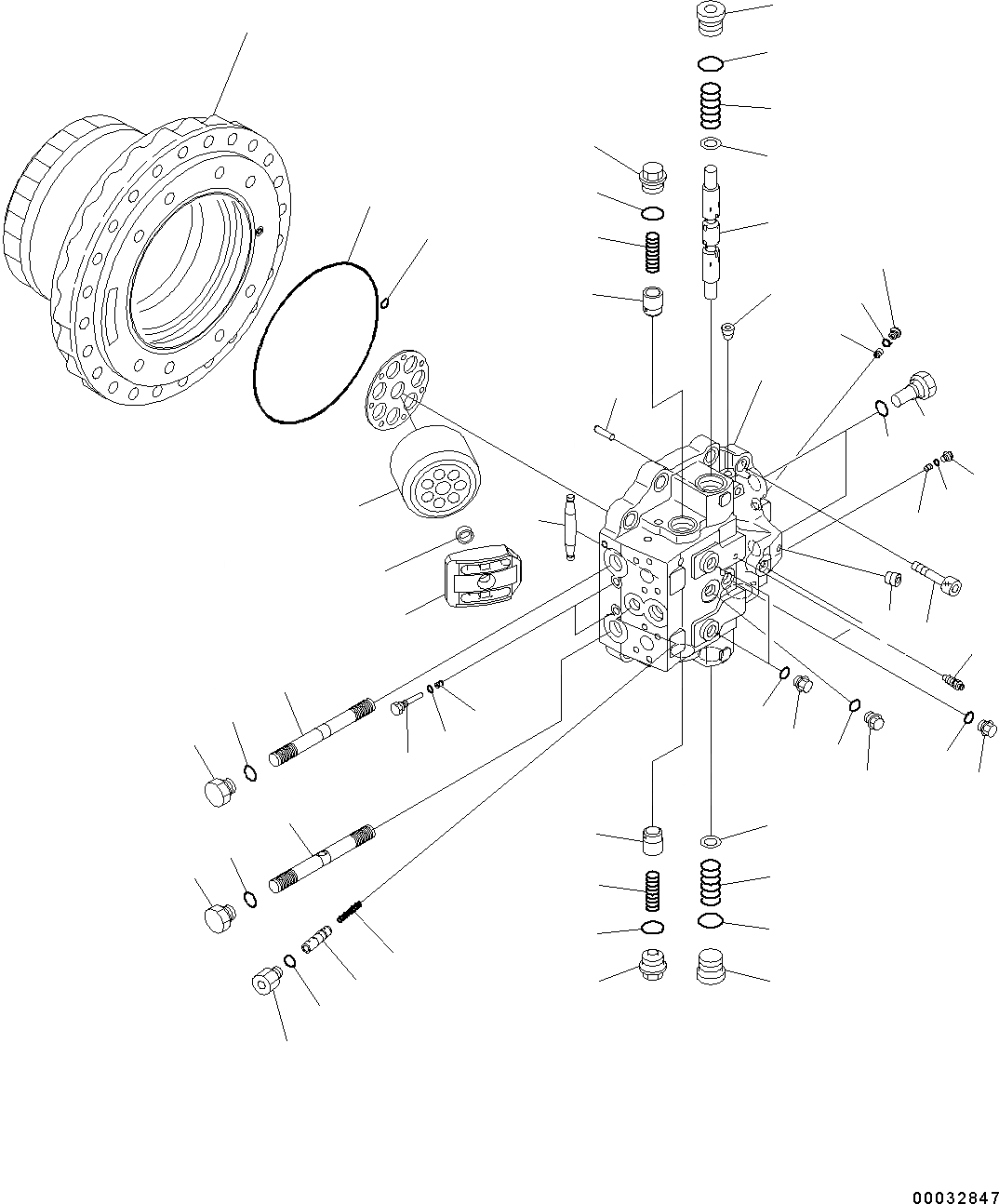 00032847