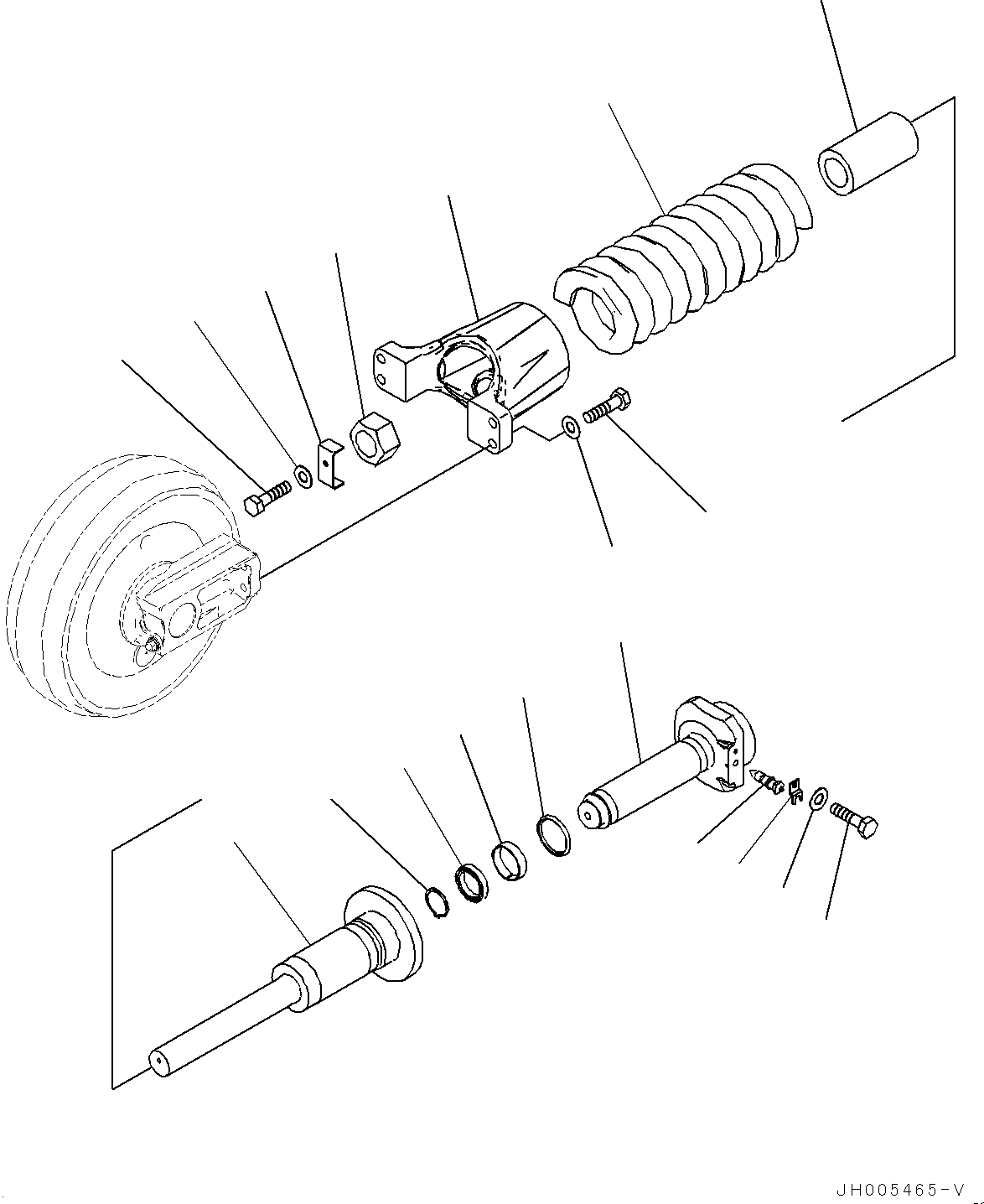 JH005465-V