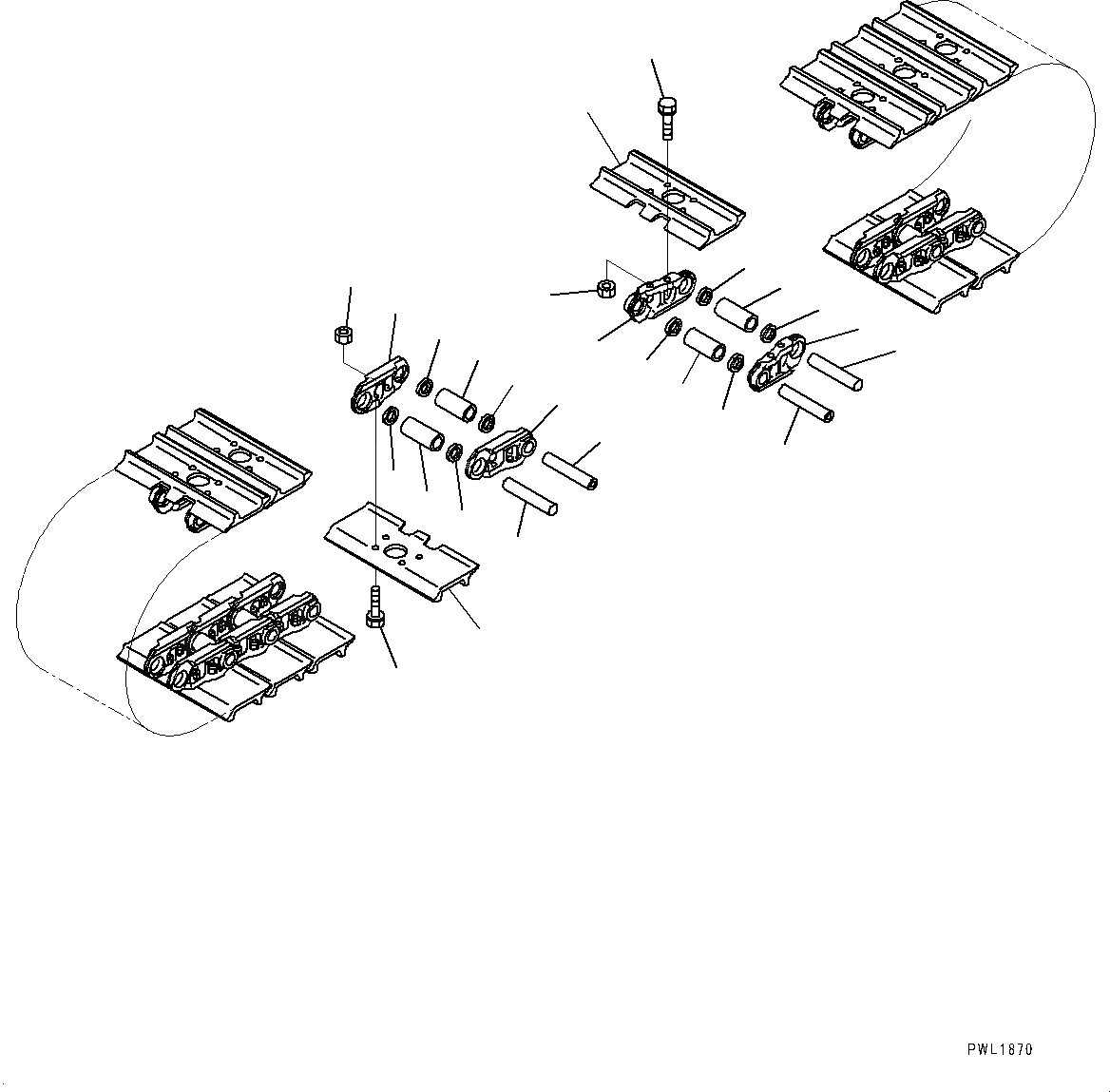 PWL1870