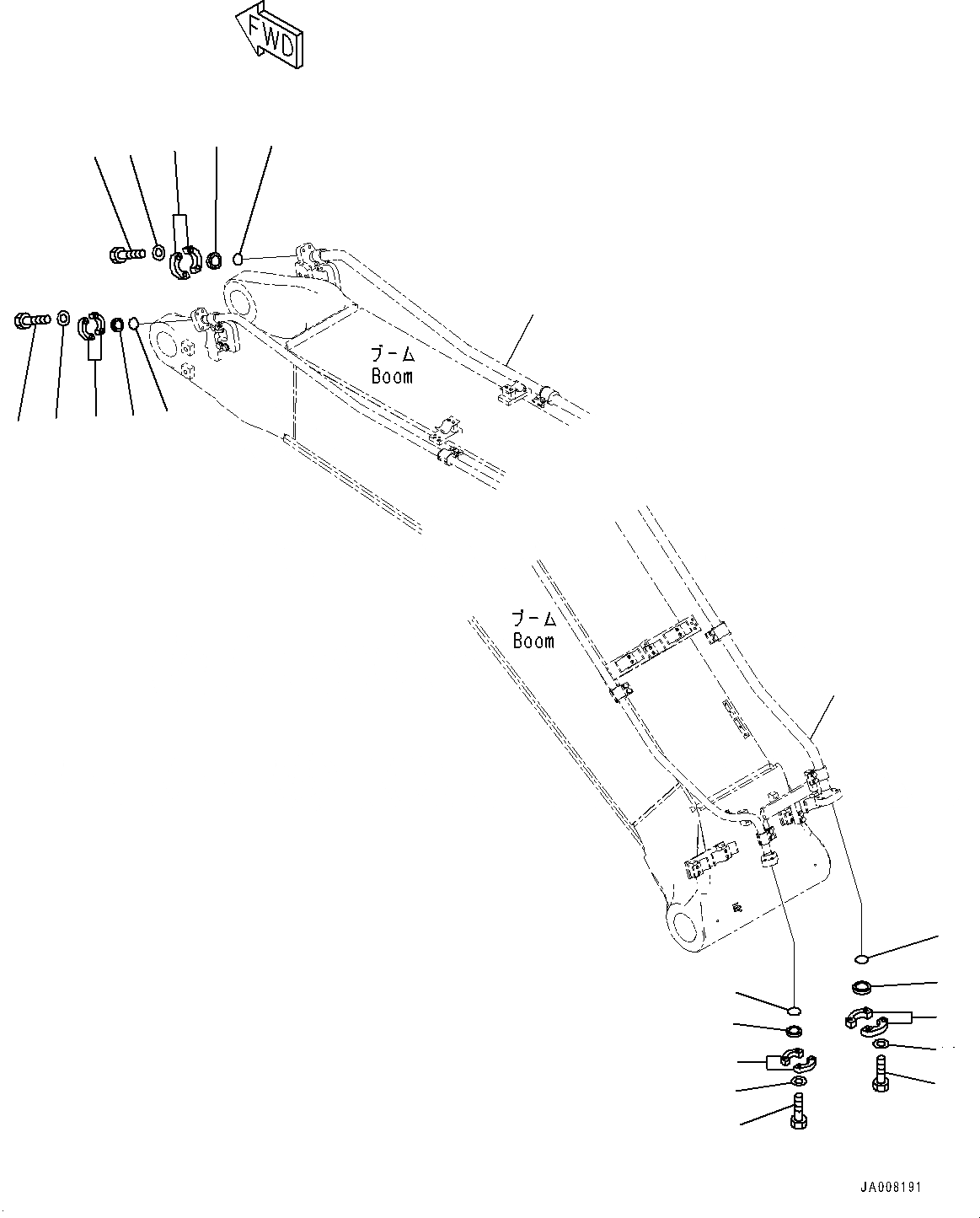 FWD

ブーム
Boom

ブーム
Boom

JA008191