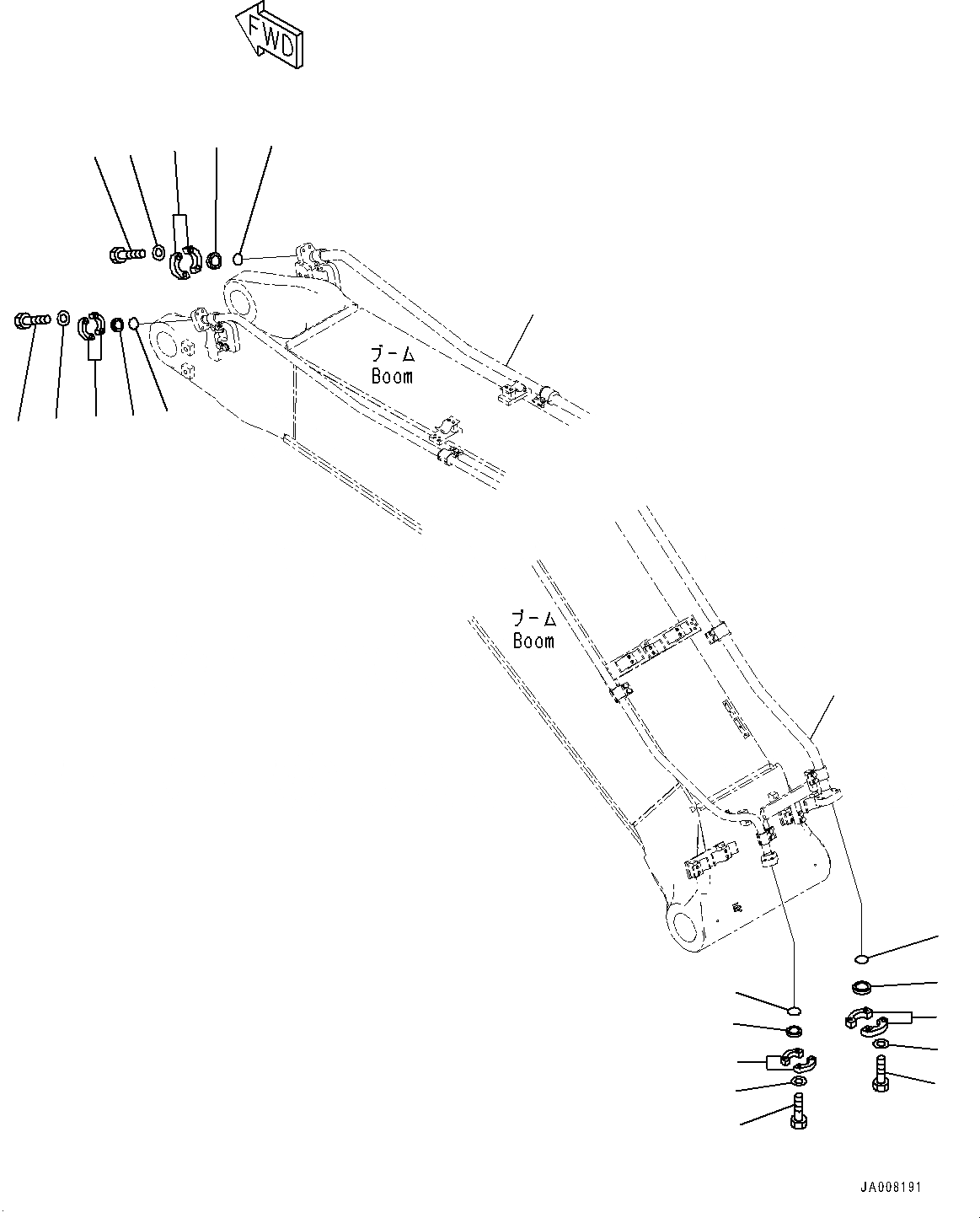 FWD

ブーム
Boom

ブーム
Boom

JA008191