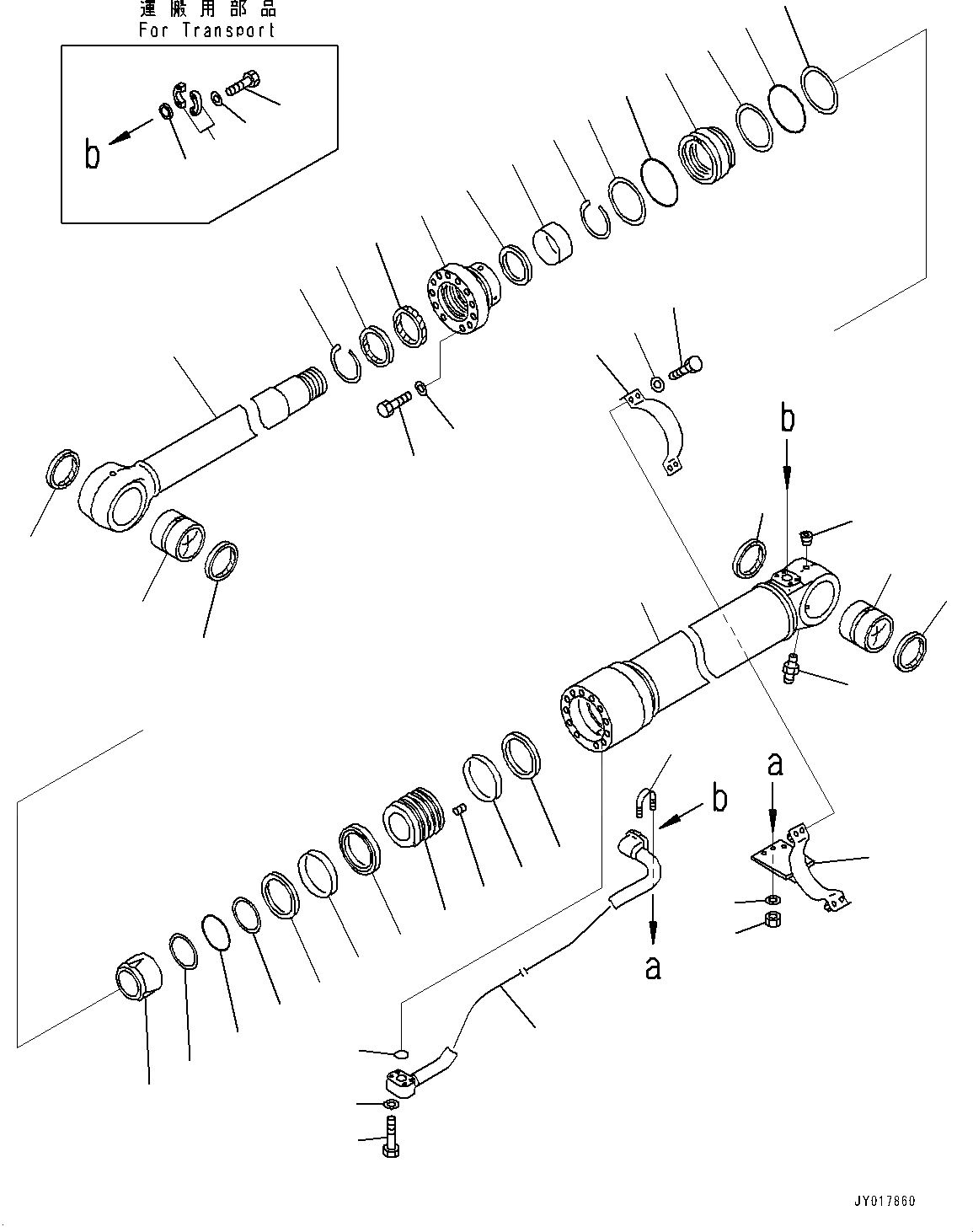 運搬用部品
For Transport

b

b

b

a

a

JY017860