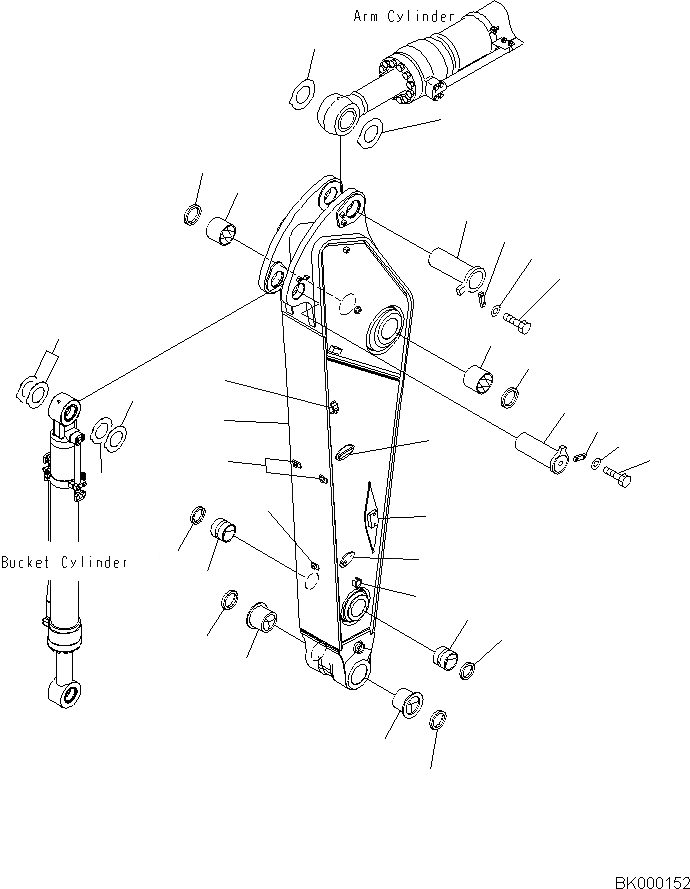 Arm Cylinder

Bucket Cylinder

BK000152