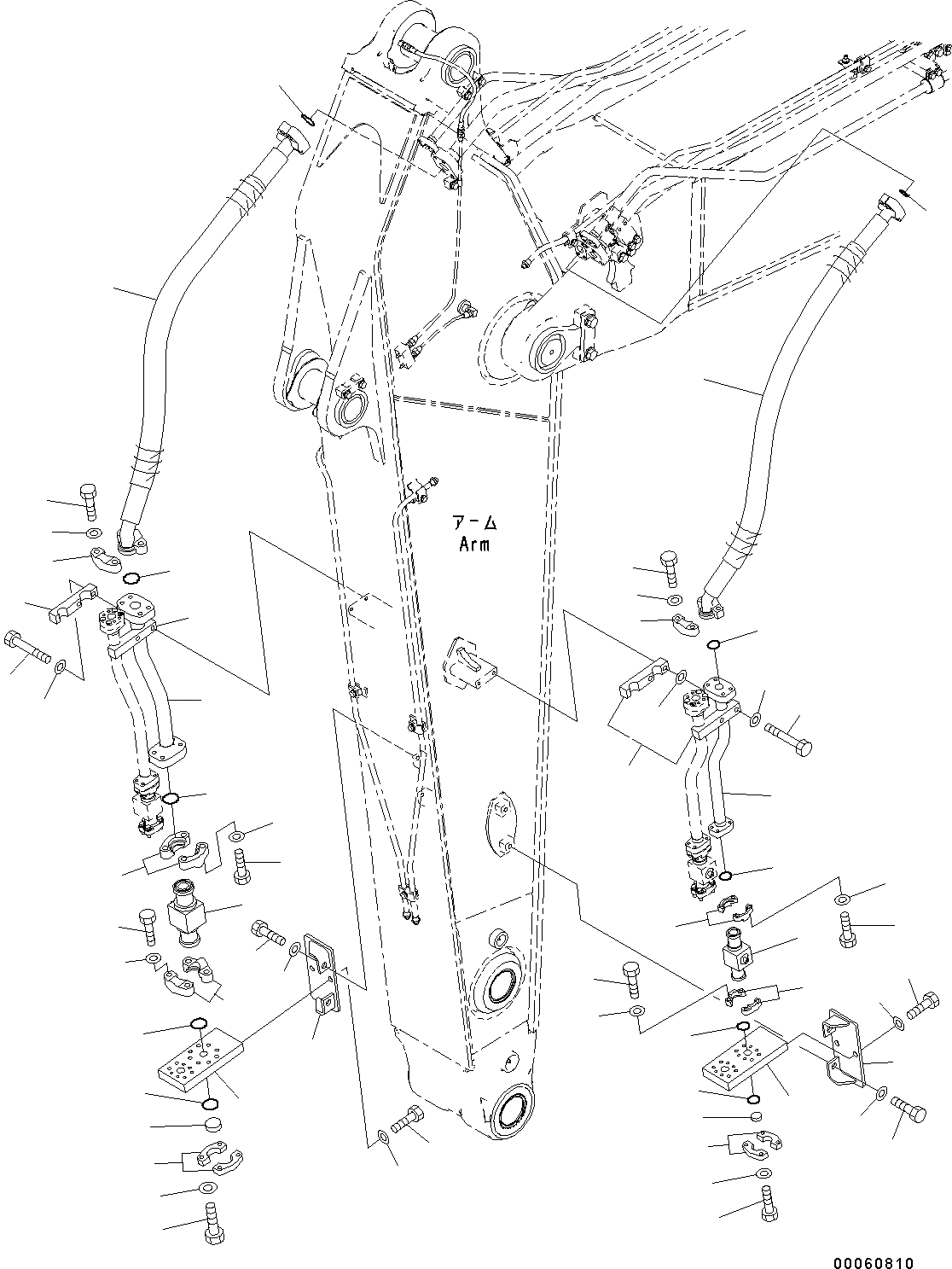 アーム
Arm

00060810