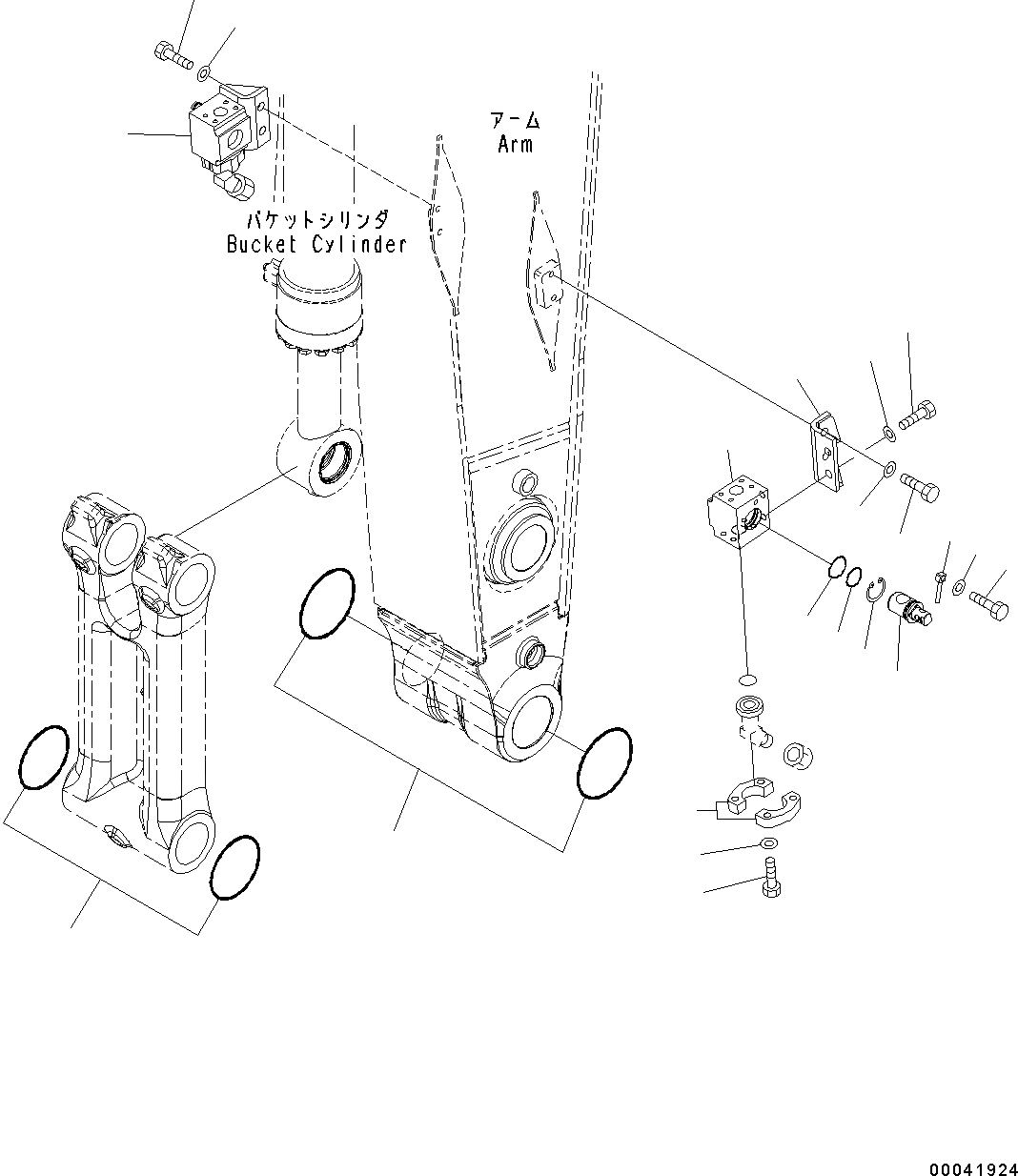 アーム
Arm

バケットシリンダ
Bucket Cylinder

00041924