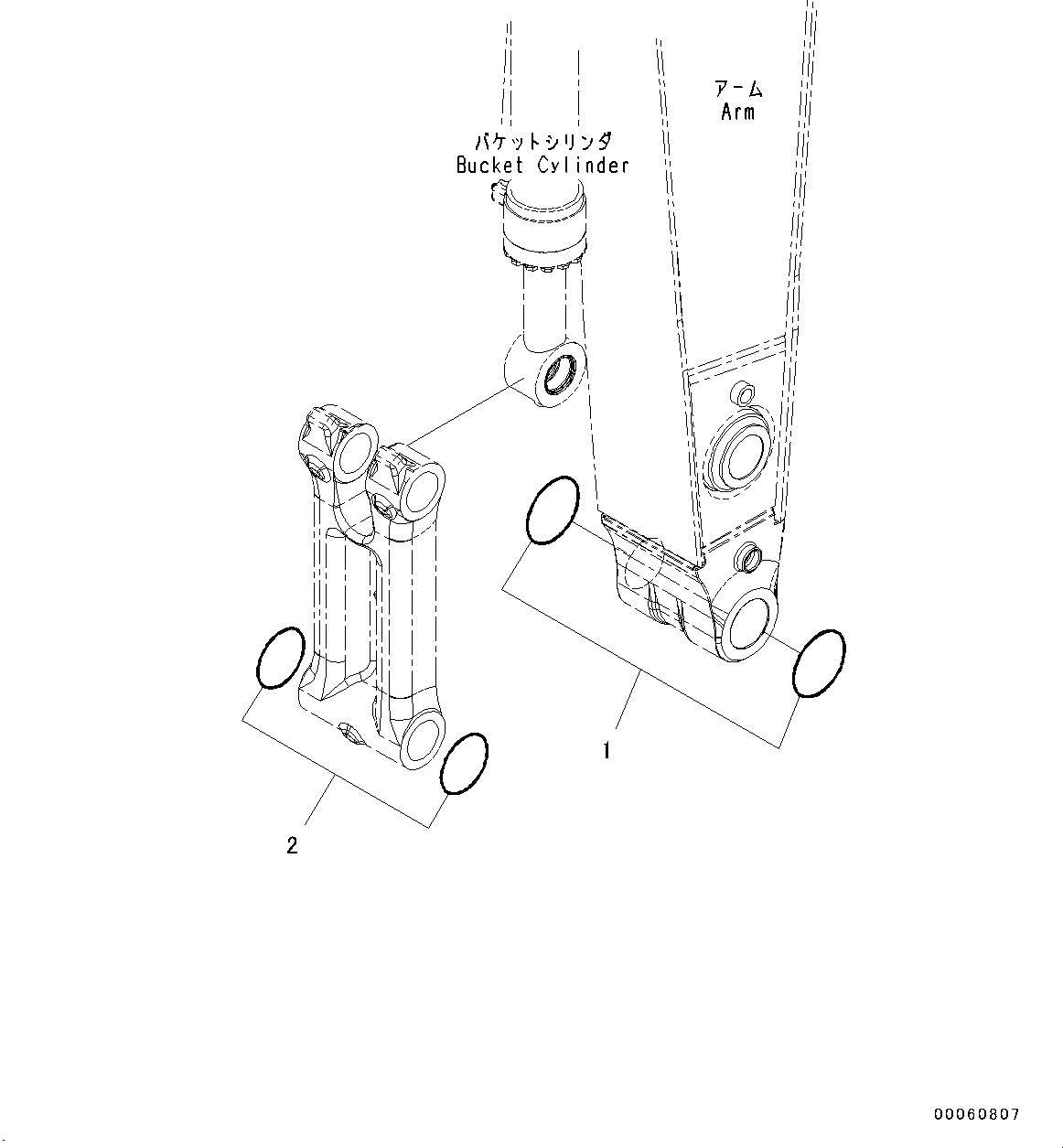 アーム
Arm

バケットシリンダ
Bucket Cylinder

1

2

00060807