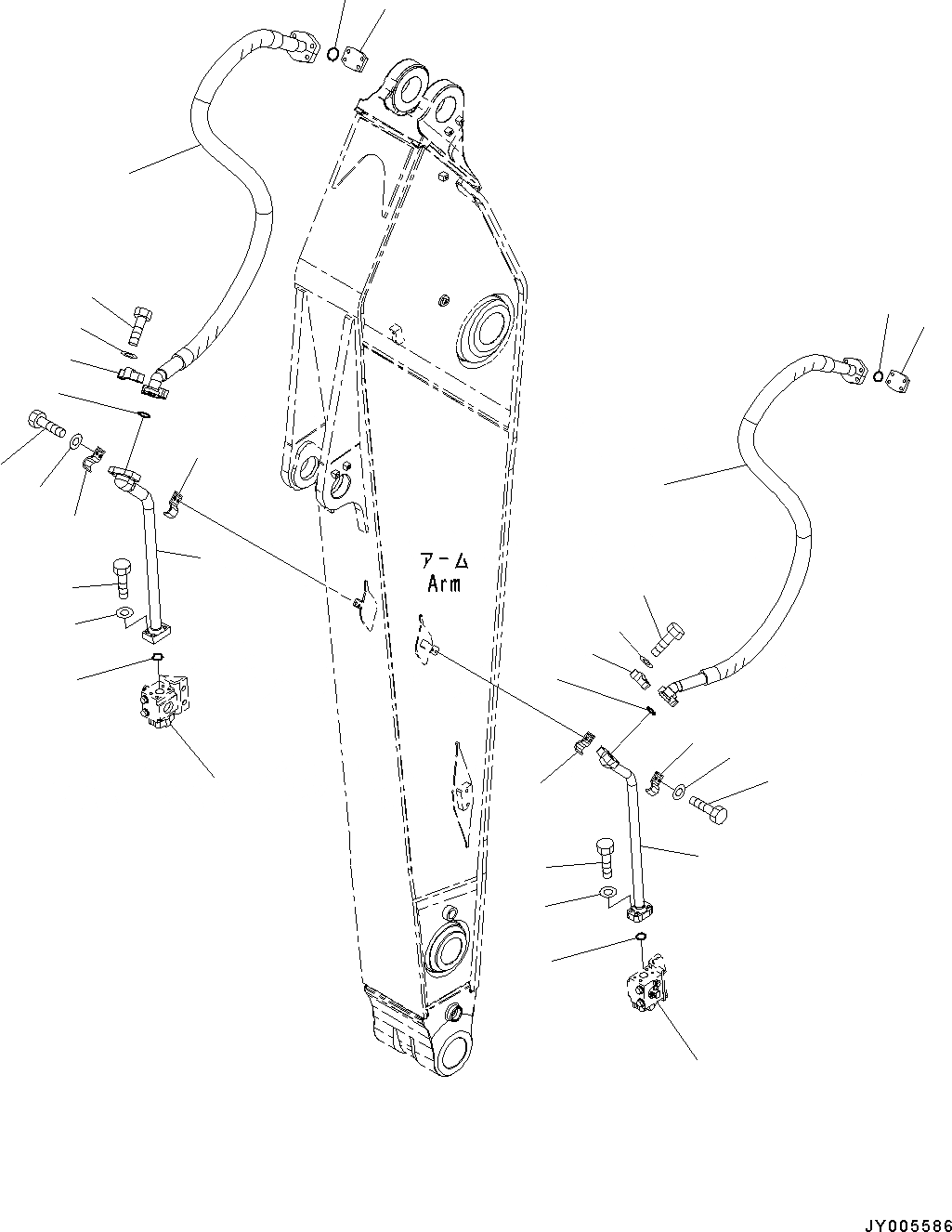 アーム
Arm

JY005586