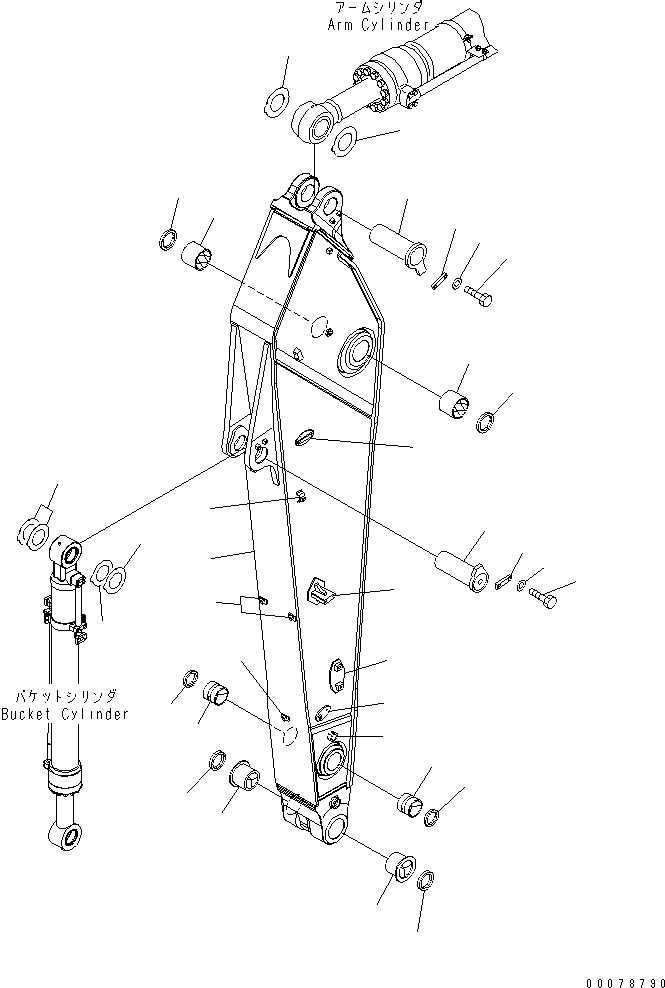 アームシリンダ
Arm Cylinder

バケットシリンダ
Bucket Cylinder

00078790