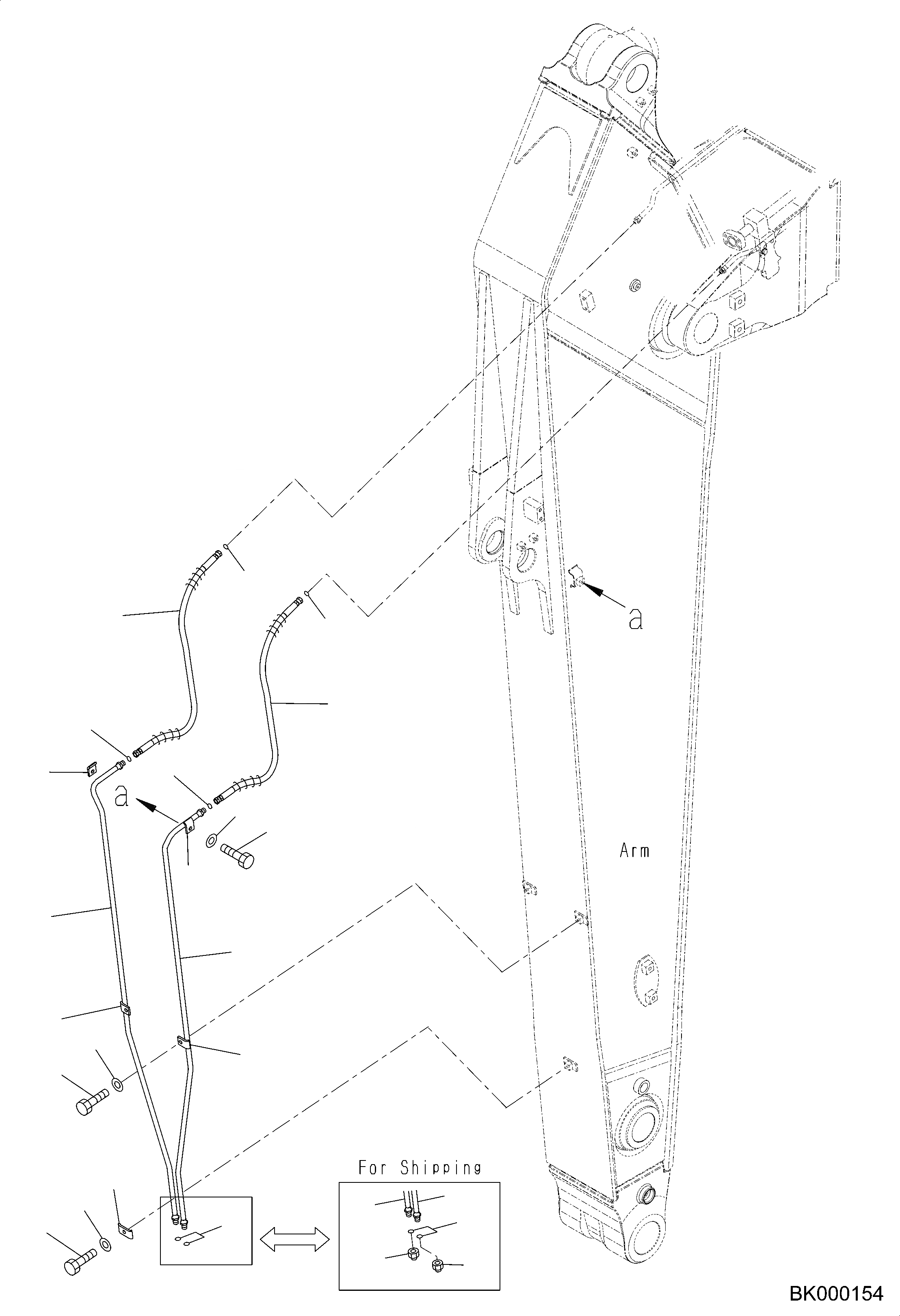 a

a

Arm

For Shipping

BK000154