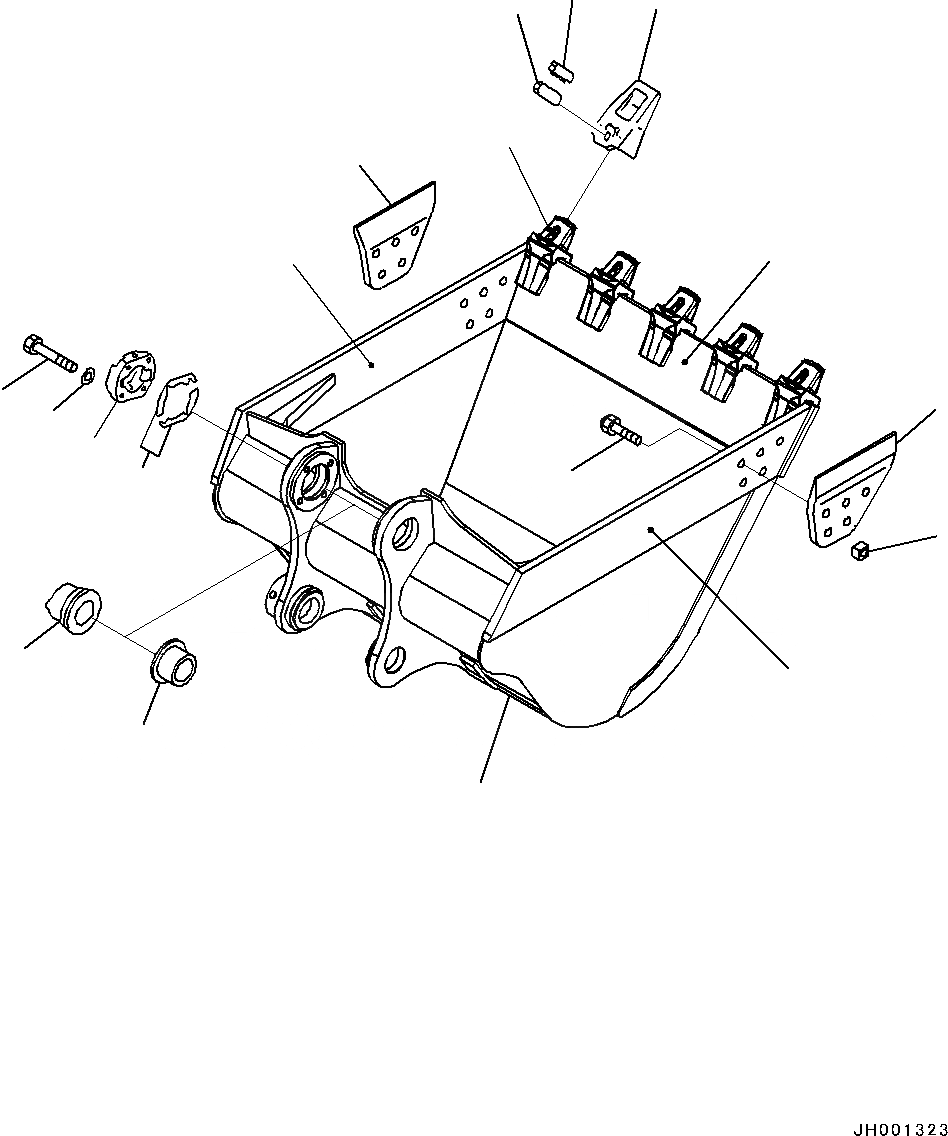 JH001323