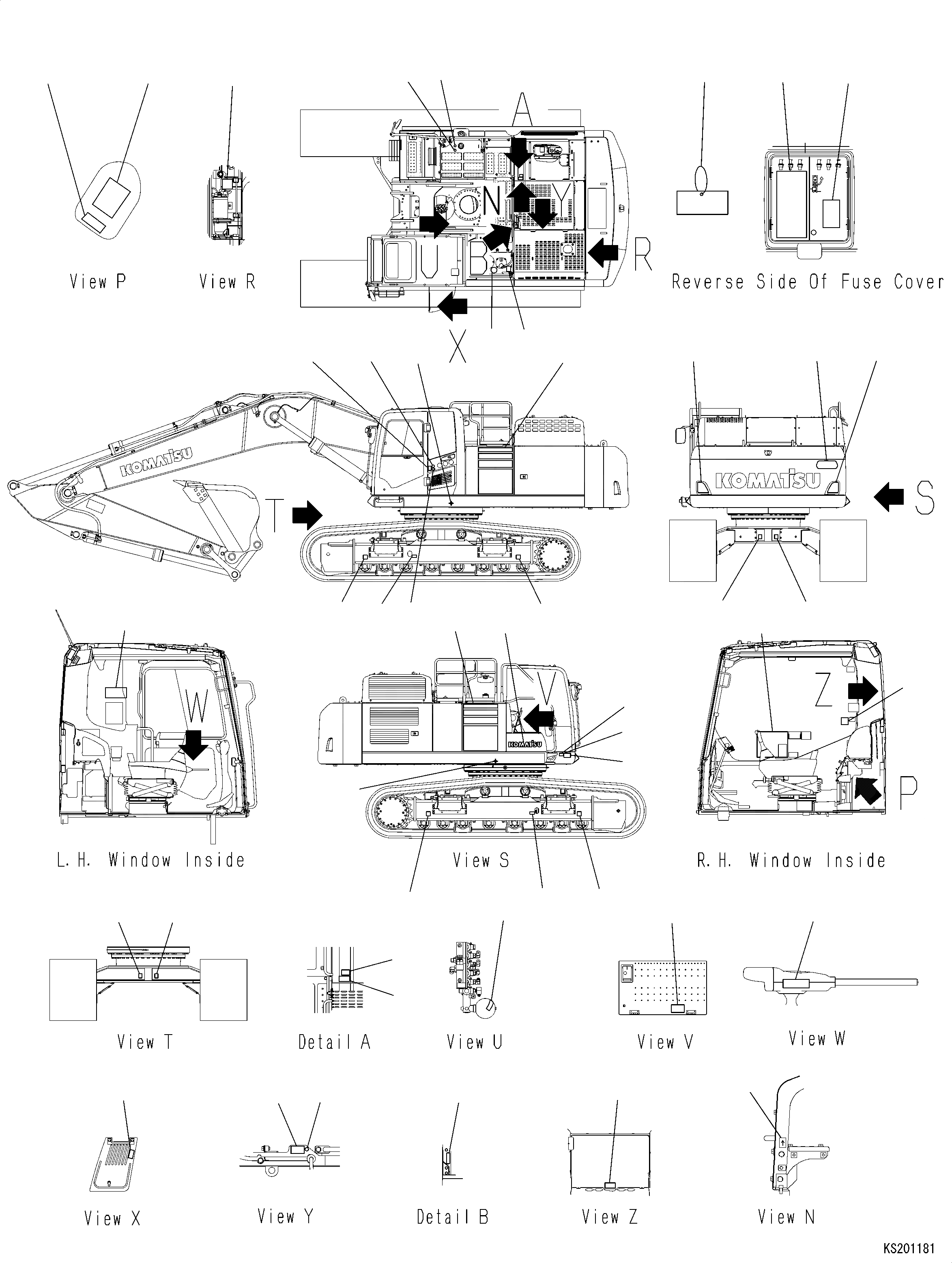 A

N

Y

U

B

R

X

View P

View R

Reverse Side Of Fuse Cover

KOMATSU

T

KOMATSU

S

W

V

KOMATSU

Z

P

L.H. Window Inside

View S

R.H. Window Inside

View T

Detail A

View U

View V

View W

View X

View Y

Detail B

View Z

View N

KS201181