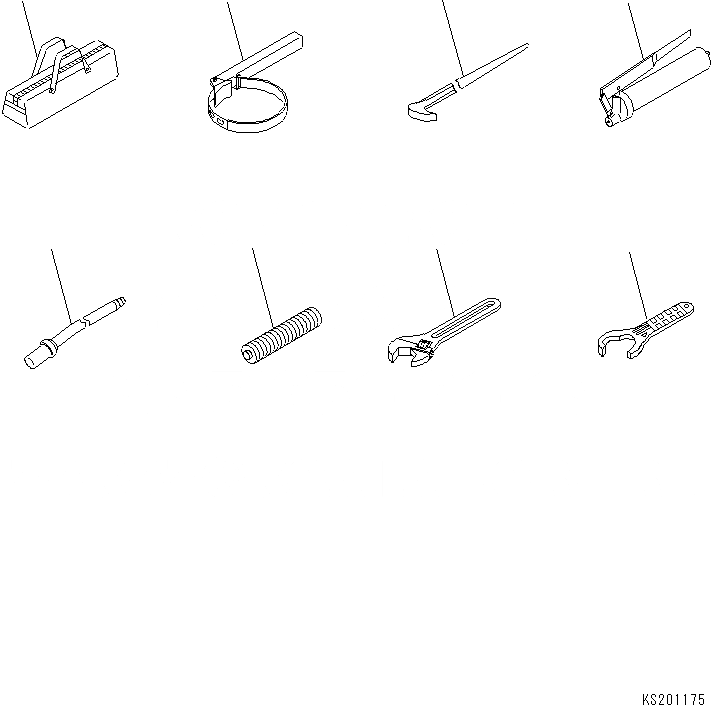 KS201175