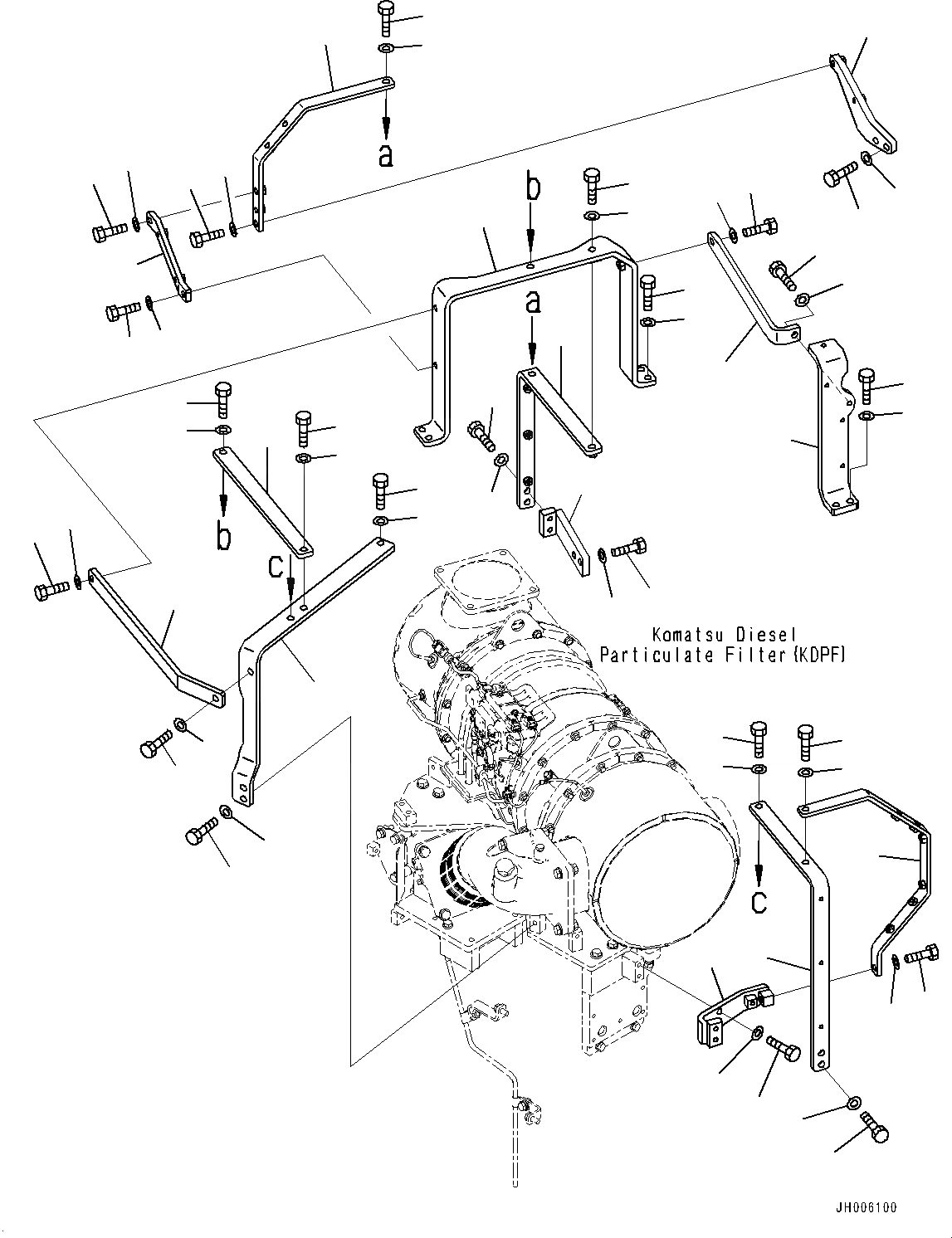 a

b

a

b

c

Komatsu Diesel Particulate Filter (KDPF)

c

JH006100