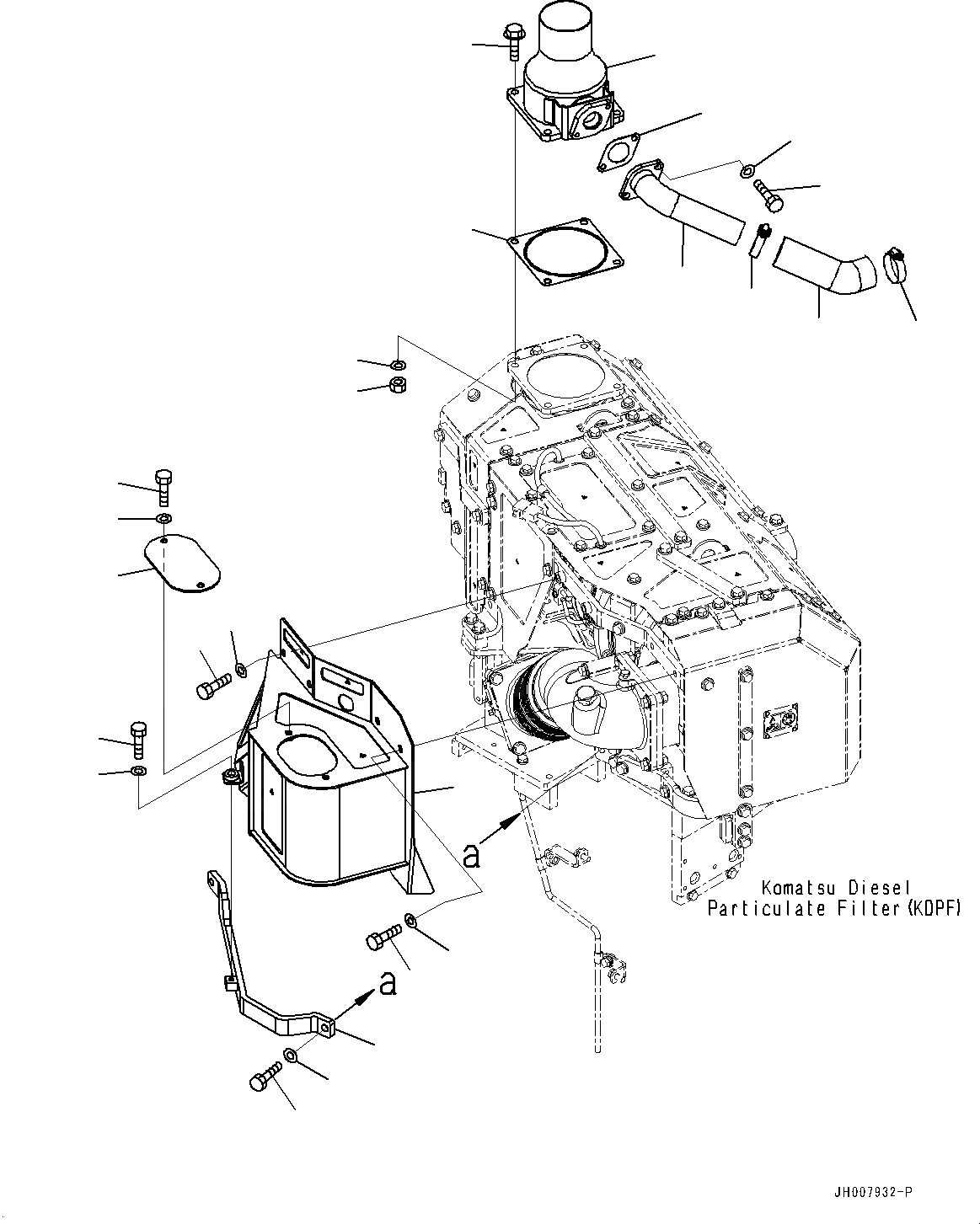 a

Komatsu Diesel
Particulate Filter (KDPF)

a

JH007932-P