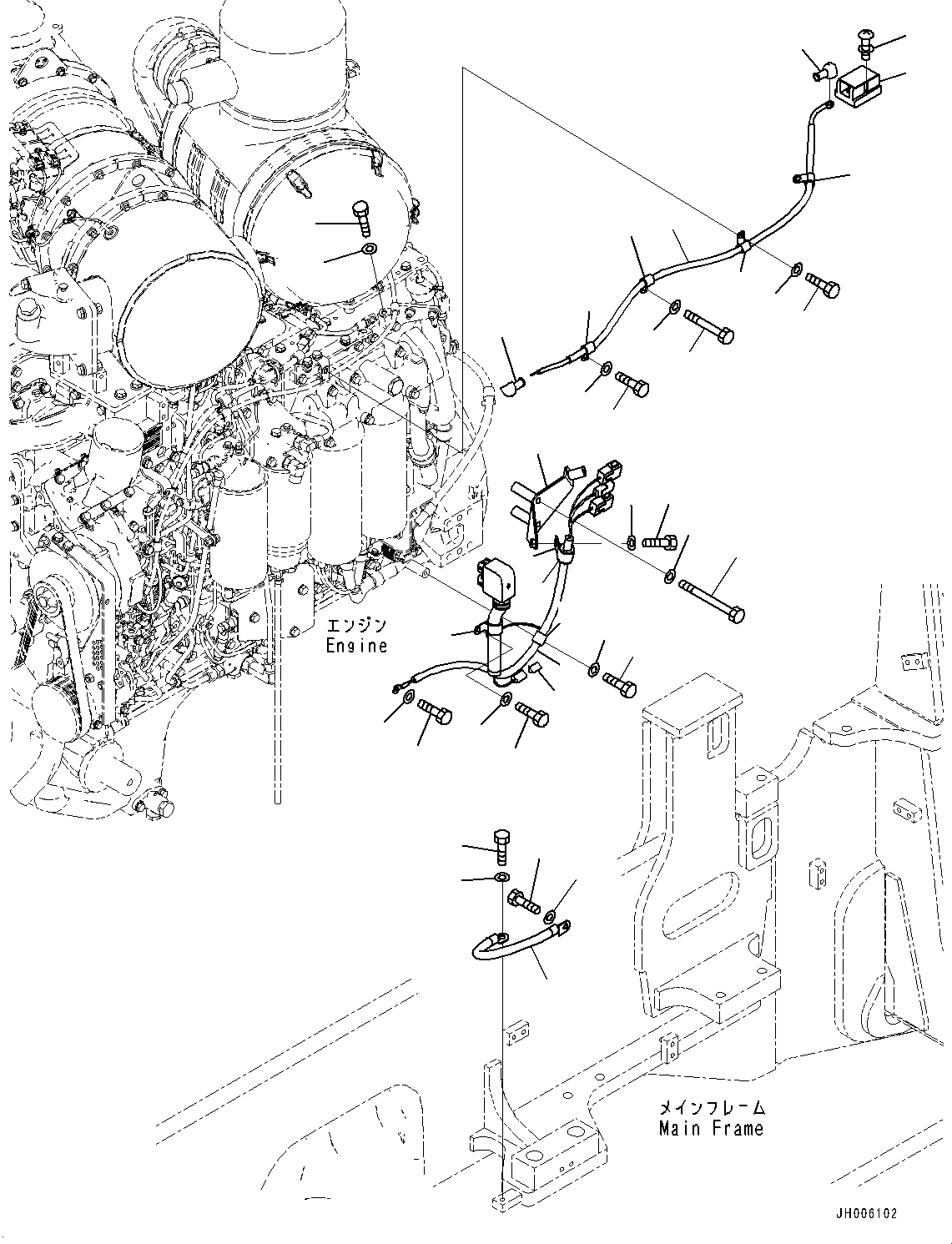 エンジン
Engine

メインフレーム
Main Frame

JH006102