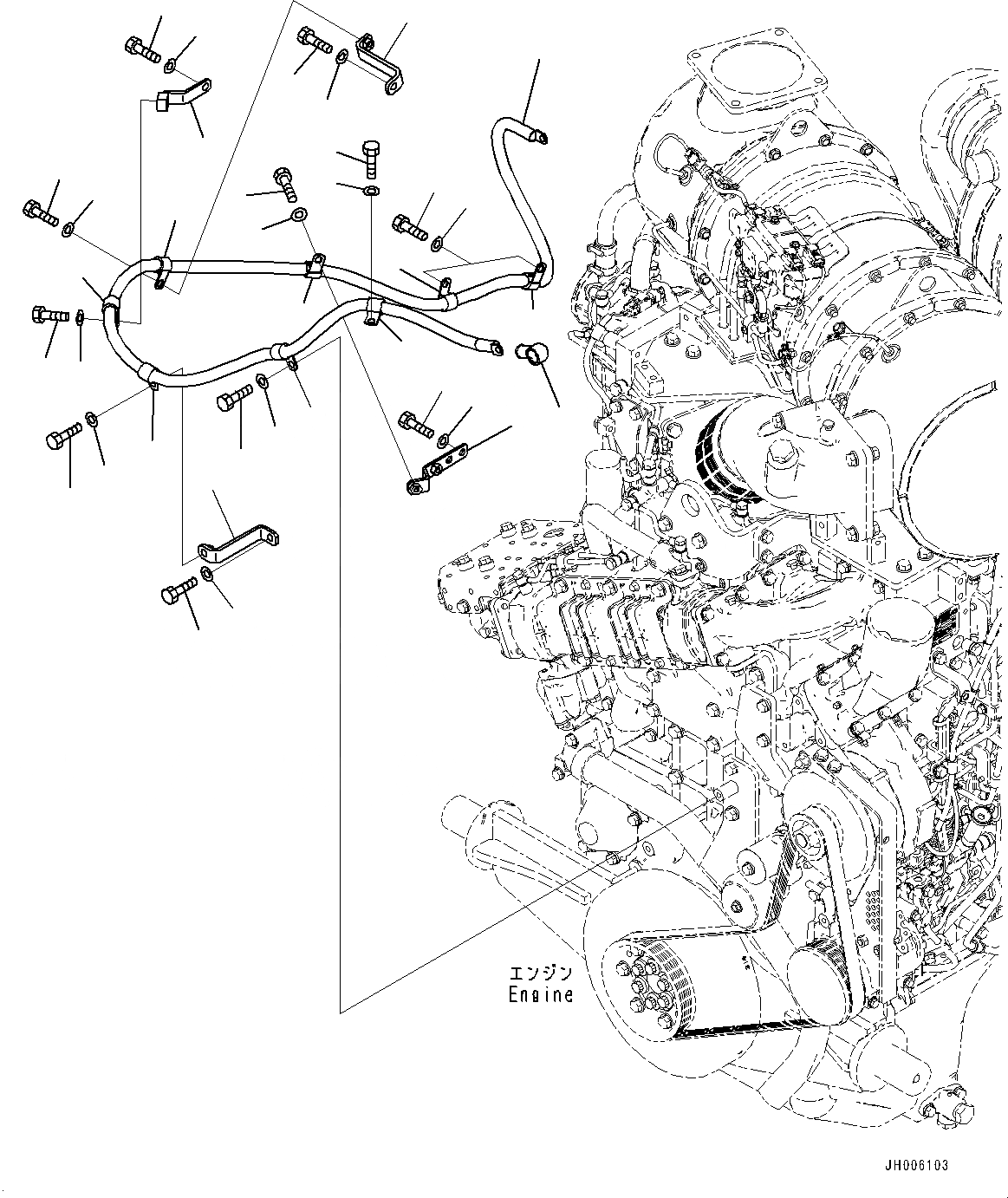 エンジン
Engine

JH006103