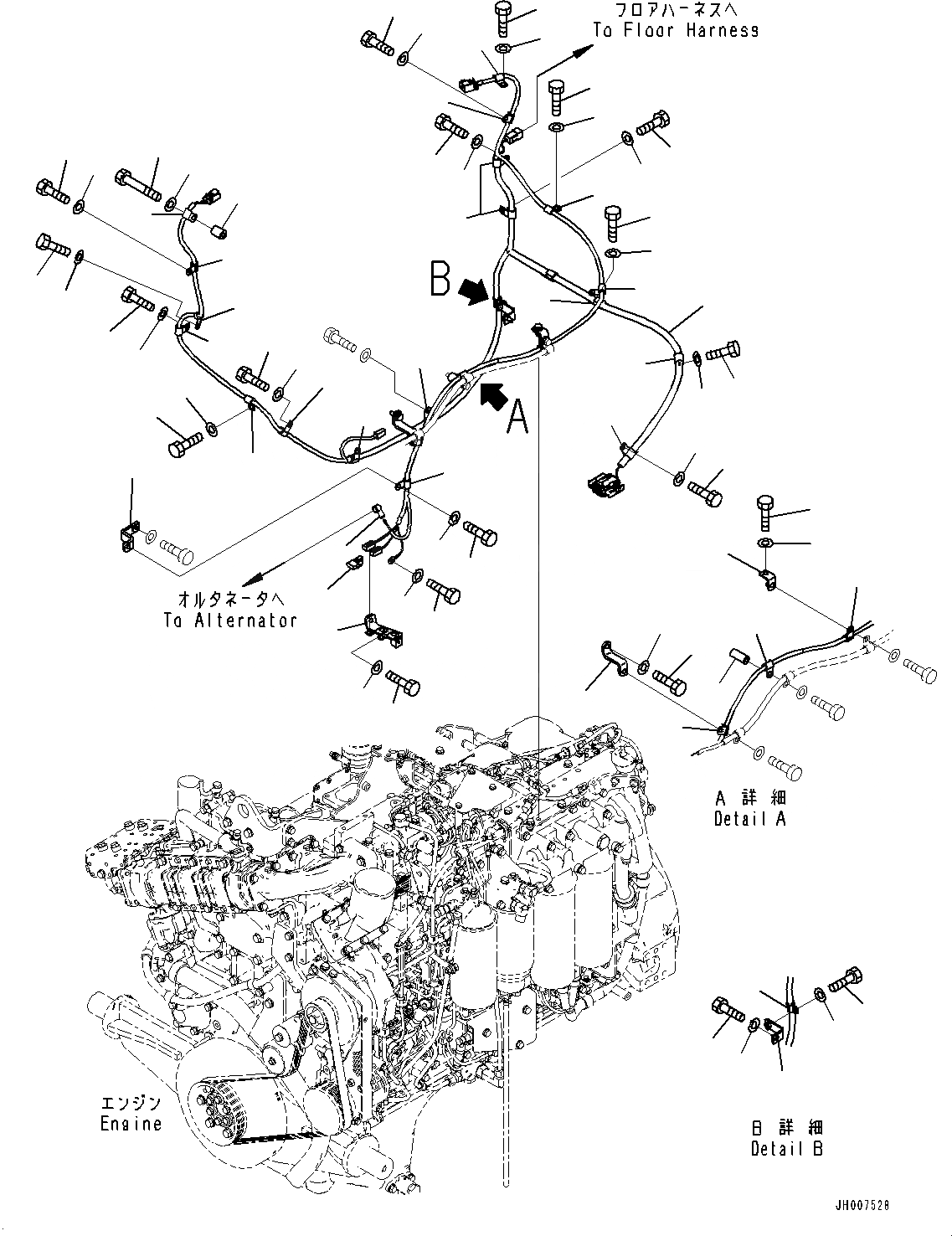 フロアハーネスへ
To Floor Harness

B

A

オルタネータへ
To Alternator

A 詳細
Detail A

エンジン
Engine

B 詳細
Detail B

JH007528