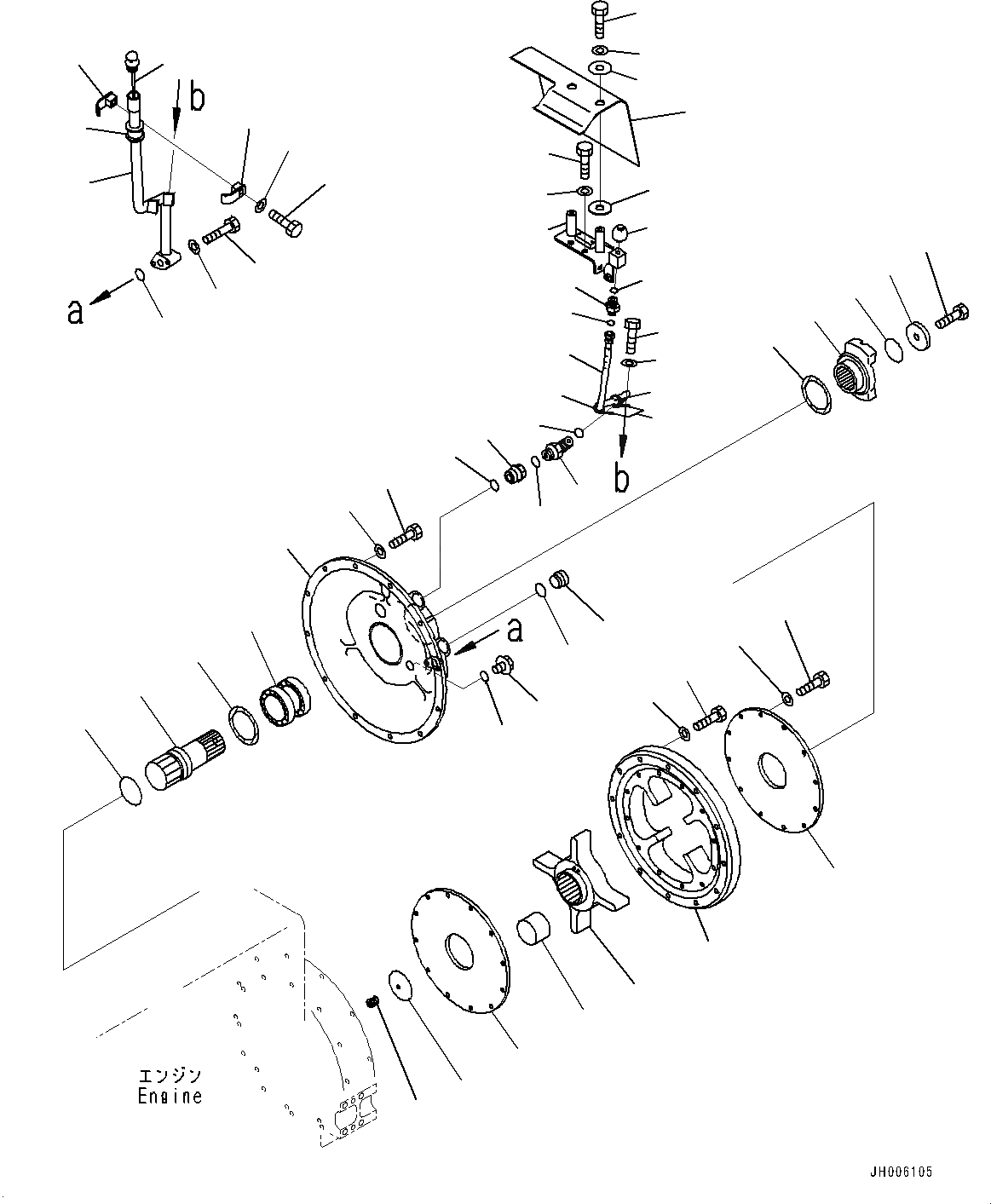 b

a

b

a

エンジン
Engine

JH006105