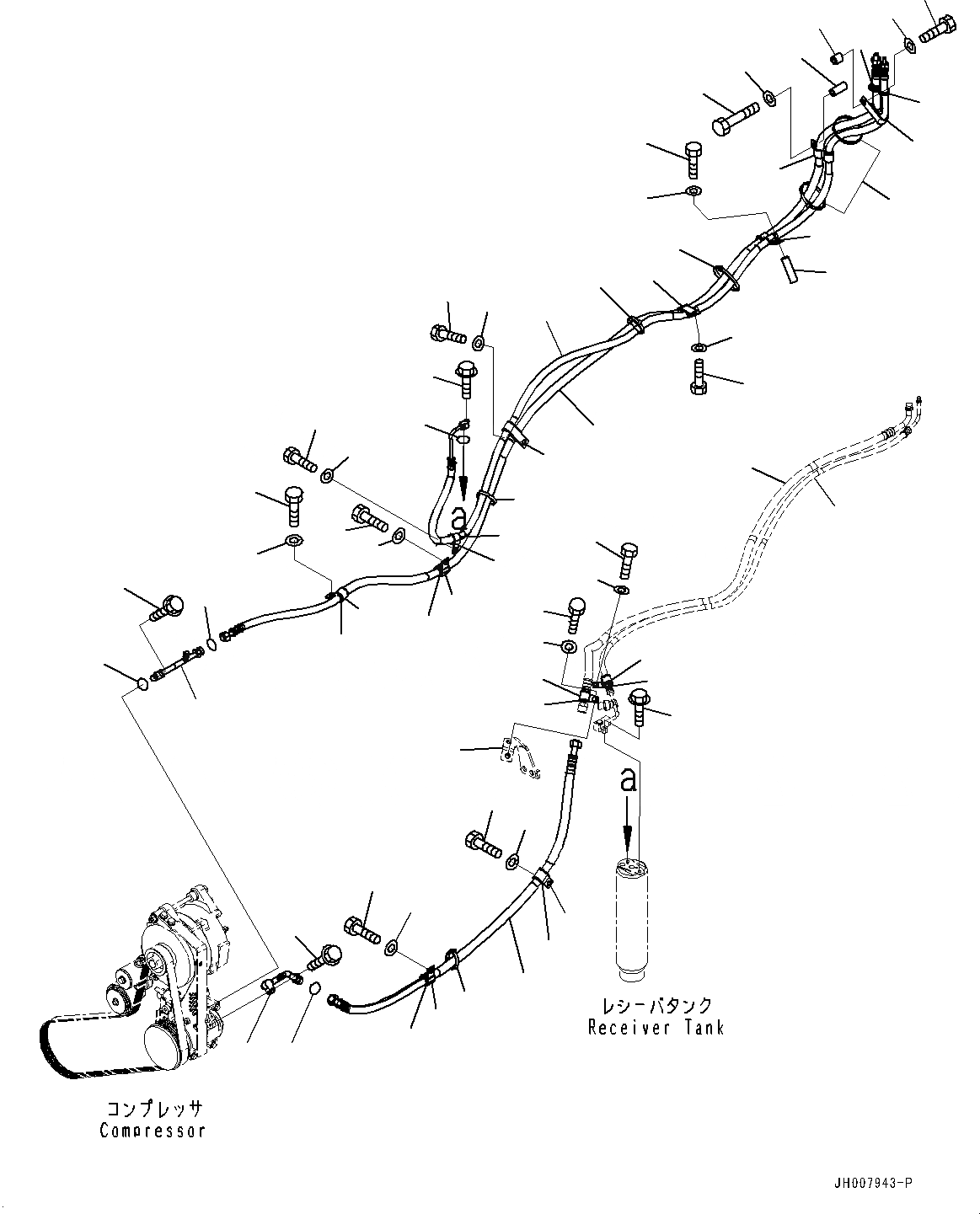 a

a

レシーバタンク
Receiver Tank

コンプレッサ
Compressor

JH007943-P