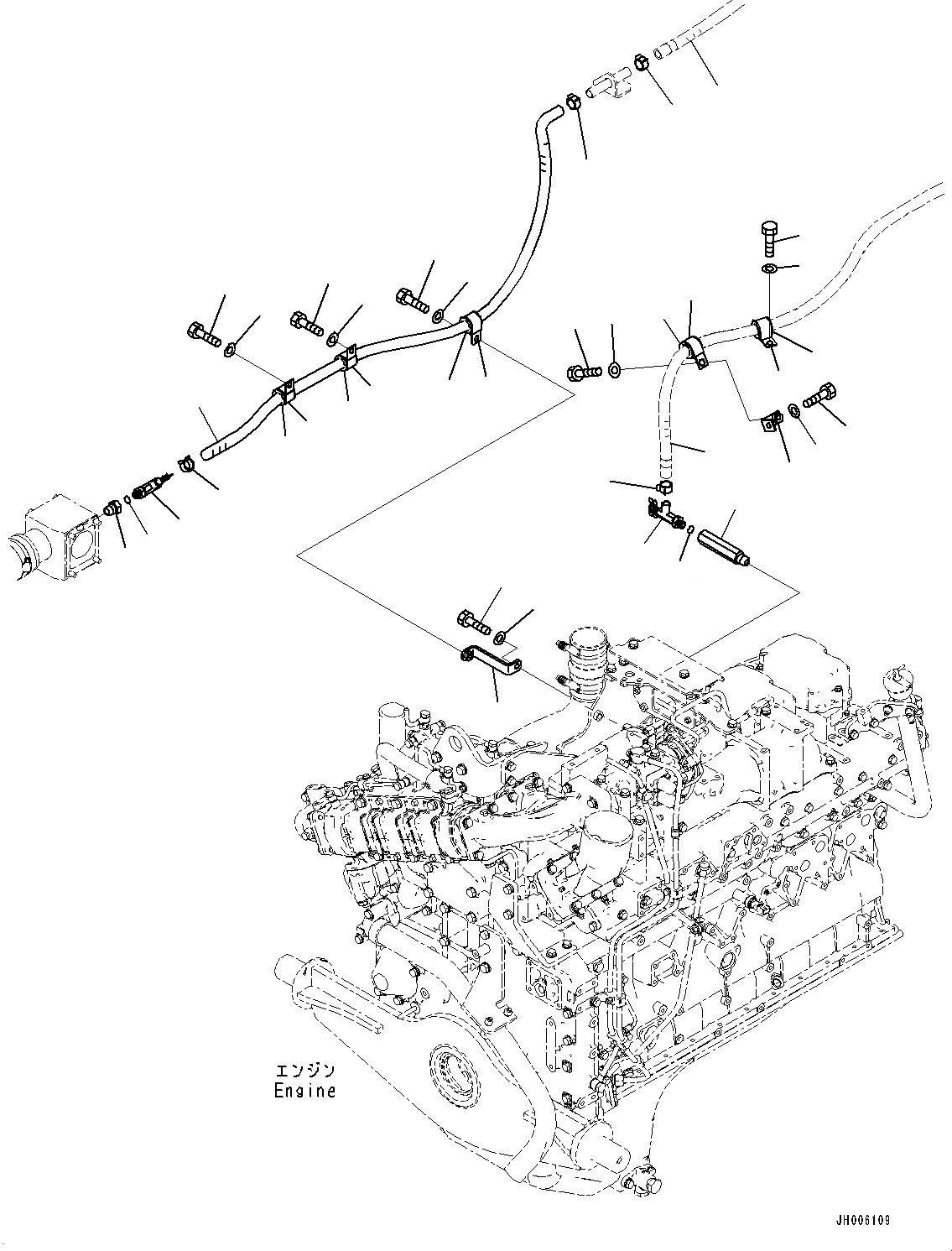 エンジン
Engine

JH006109