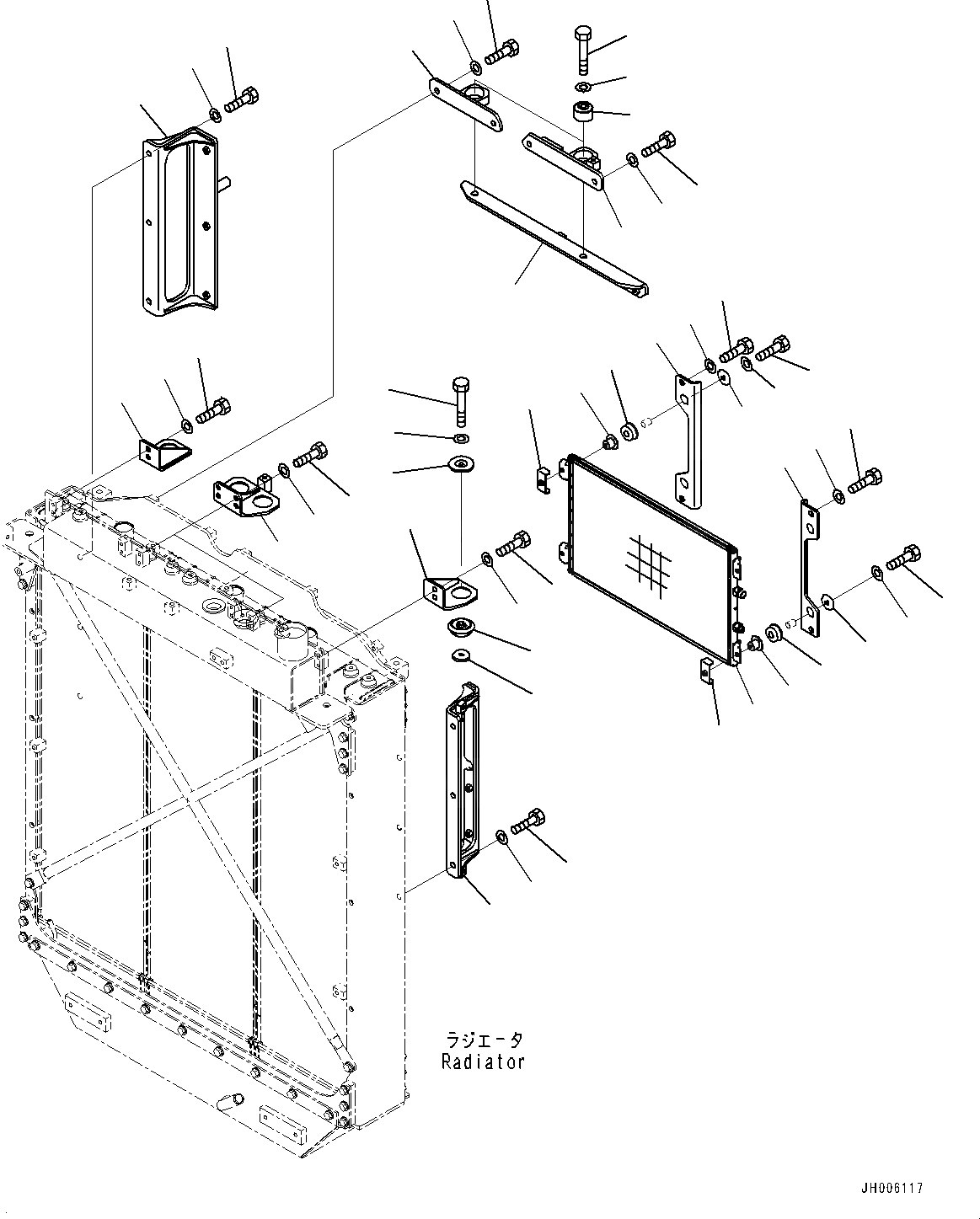 ラジエータ
Radiator

JH006117