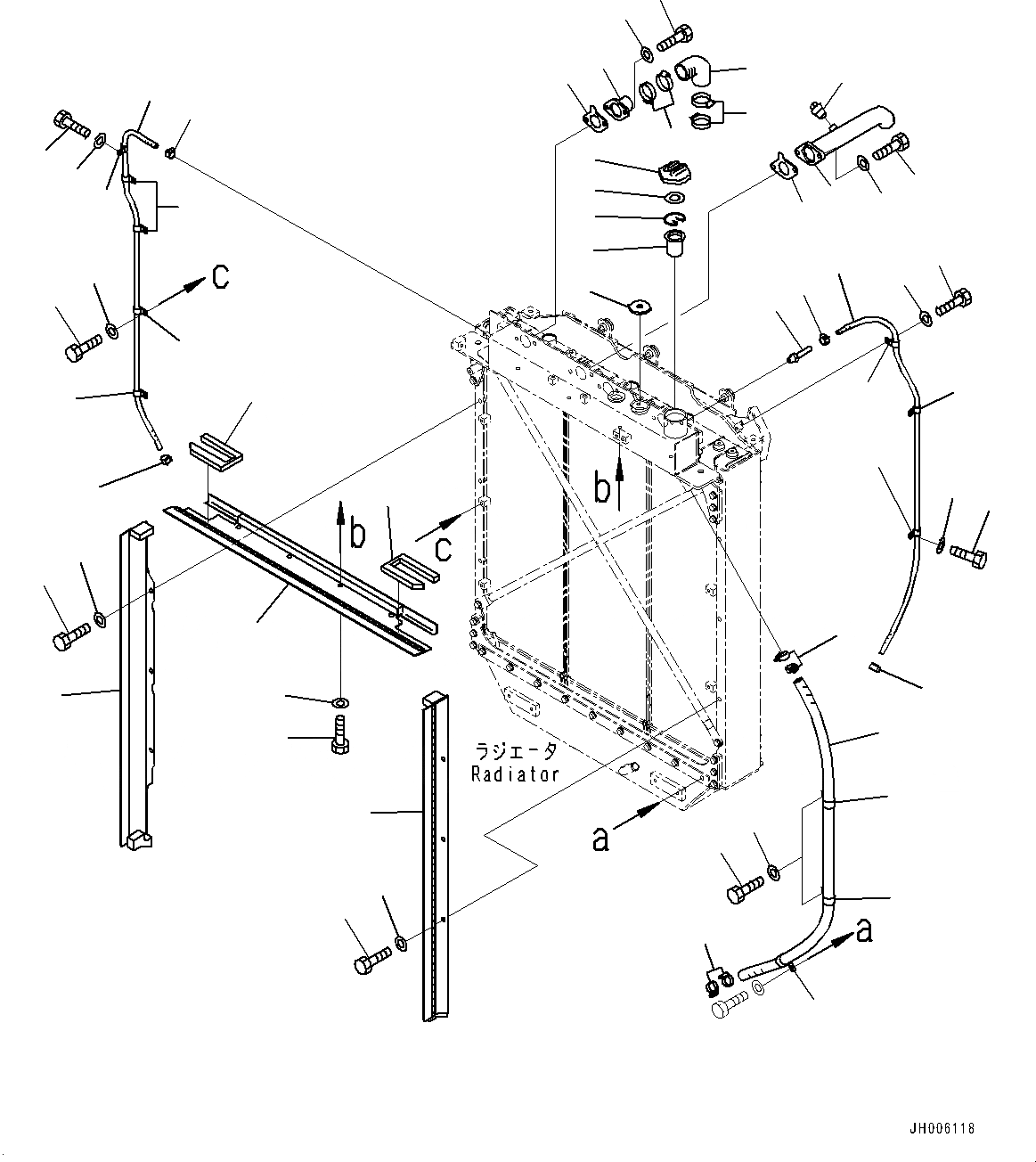 c

b

b

c

ラジエータ
Radiator

a

a

JH006118