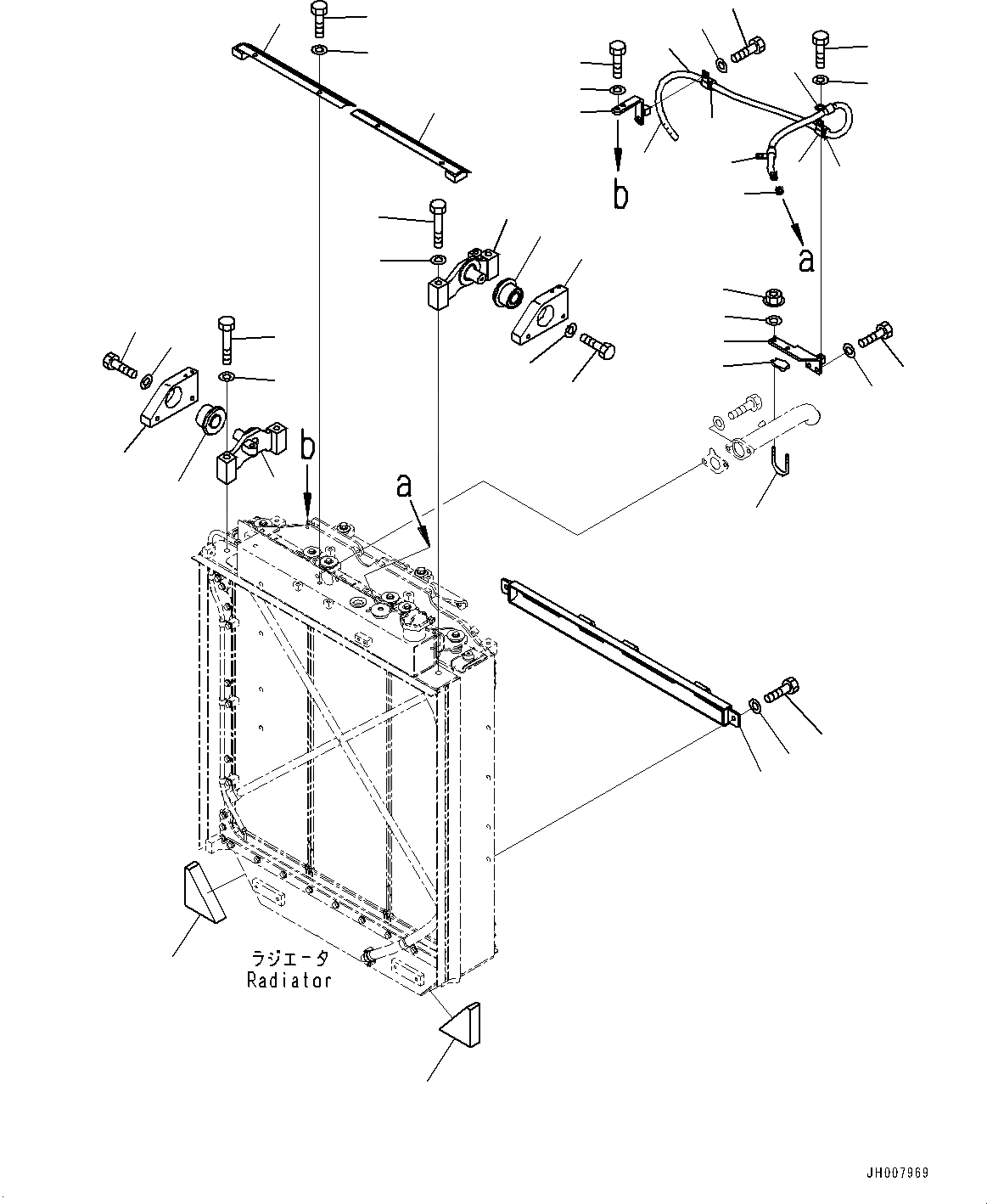 b
a
b
a
ラジエータ
Radiator
JH007969