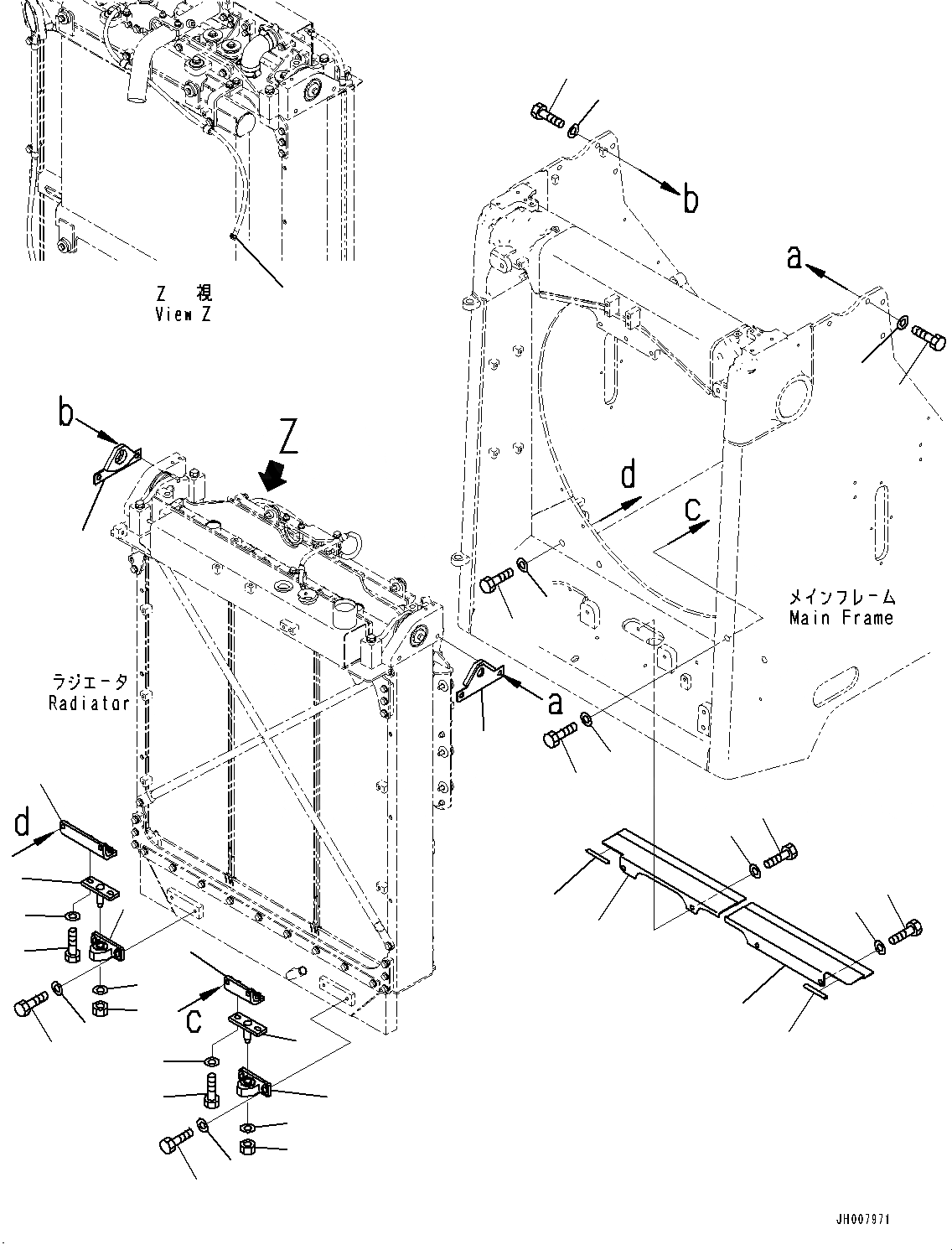 Z 視
View Z

b

a

b

Z

d

c

メインフレーム
Main Frame

ラジエータ
Radiator

a

d

c

JH007971