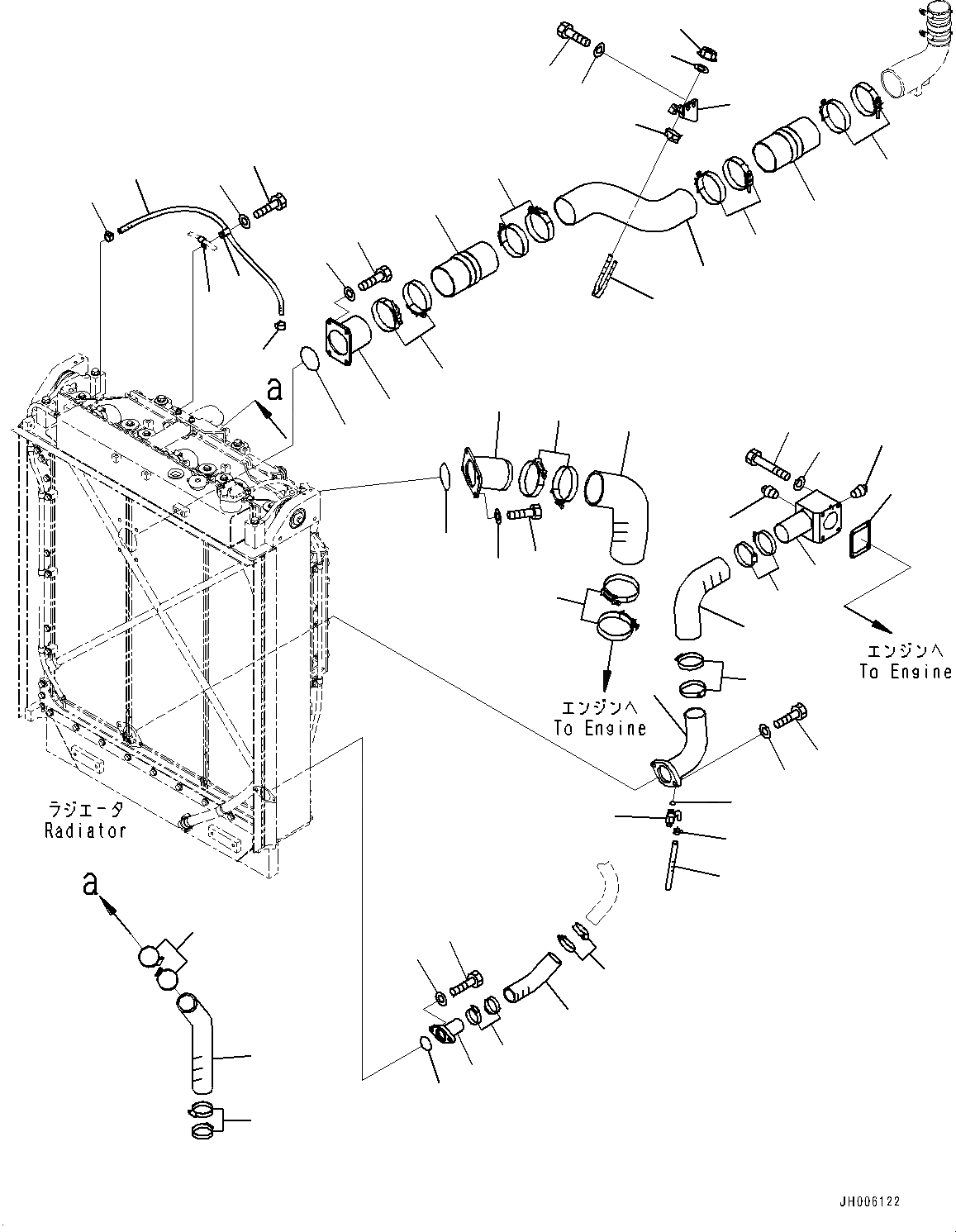 a

エンジンへ
To Engine

エンジンへ
To Engine

ラジエータ
Radiator

a

JH006122