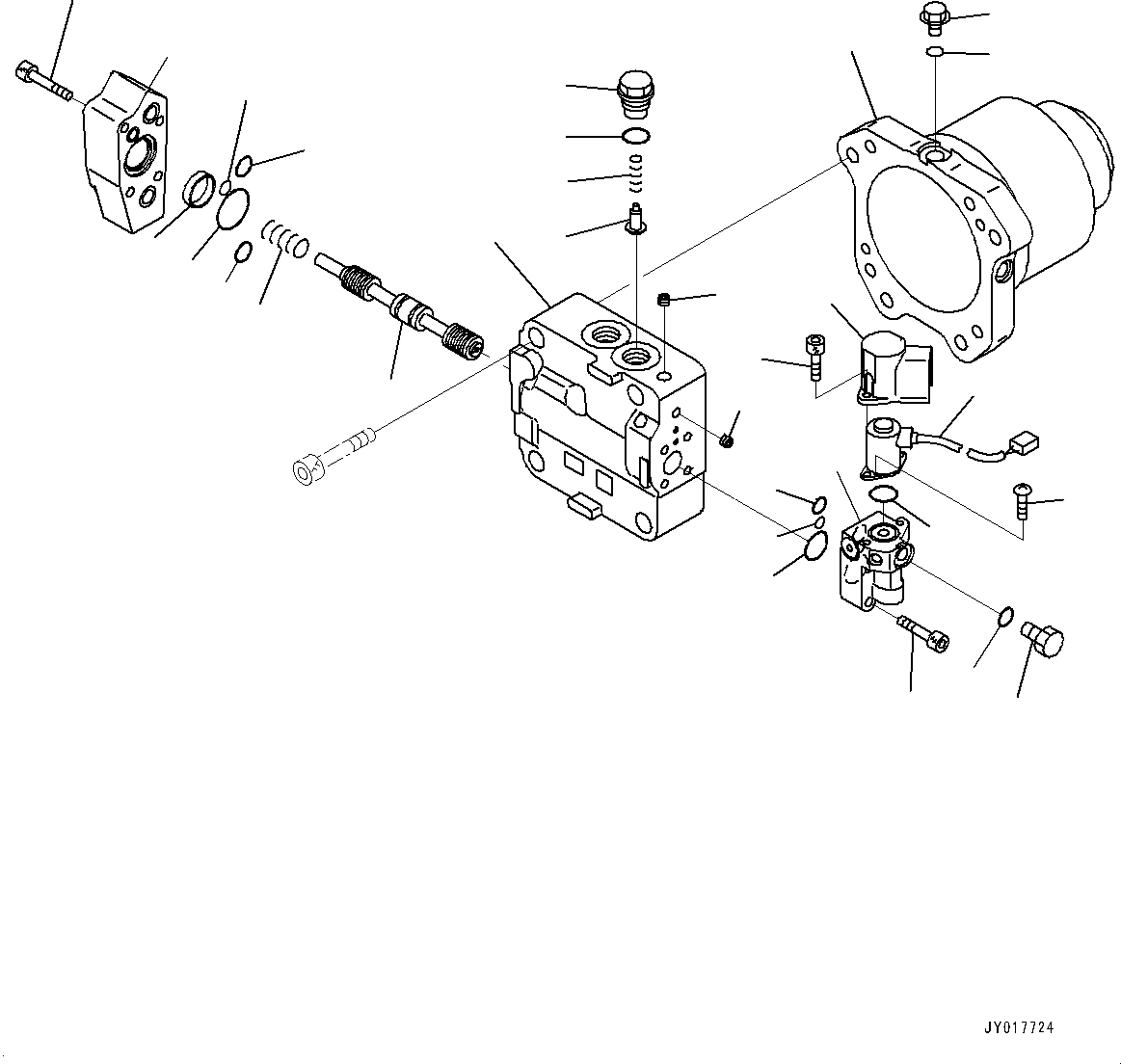 JY017724