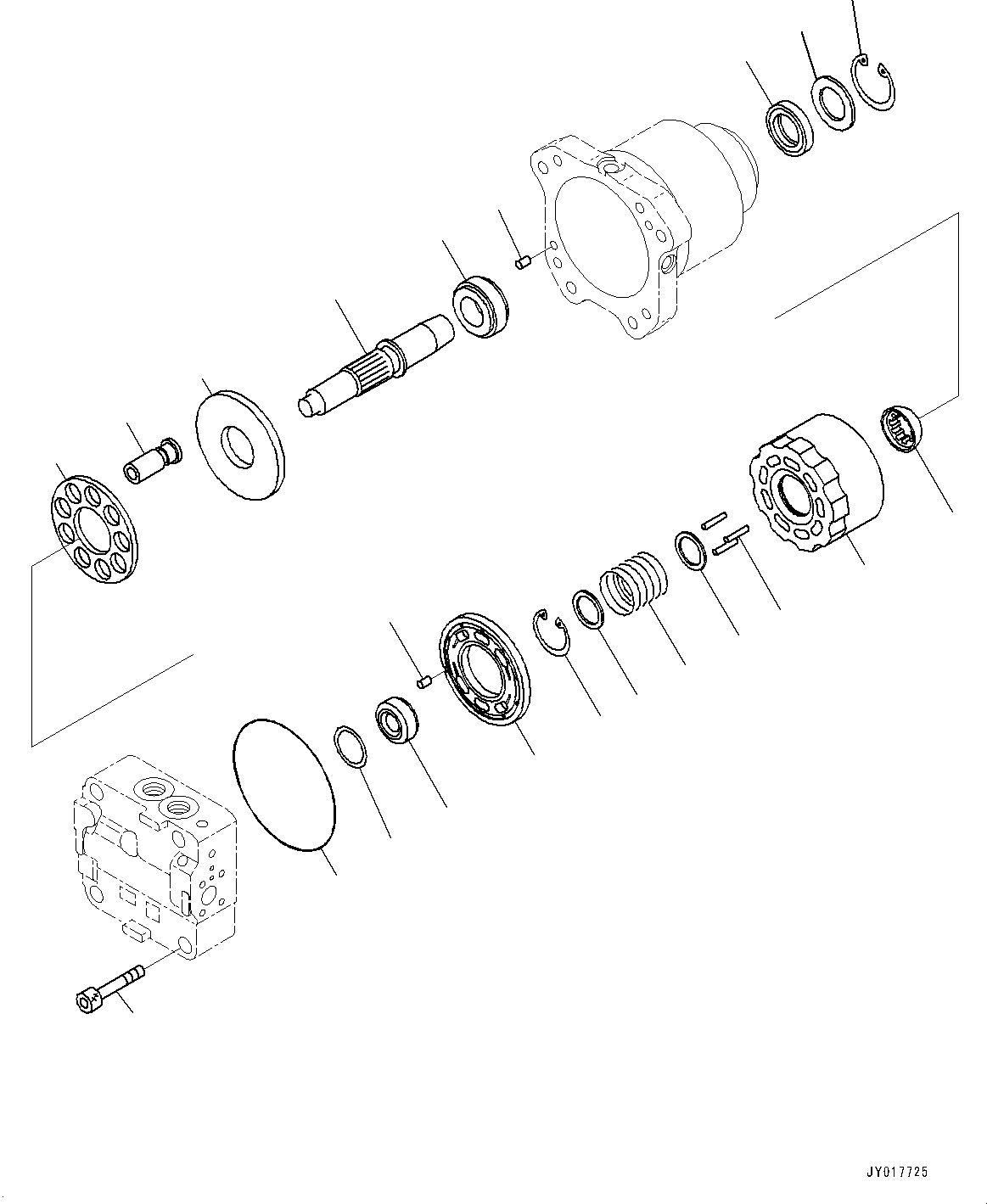 JY017725