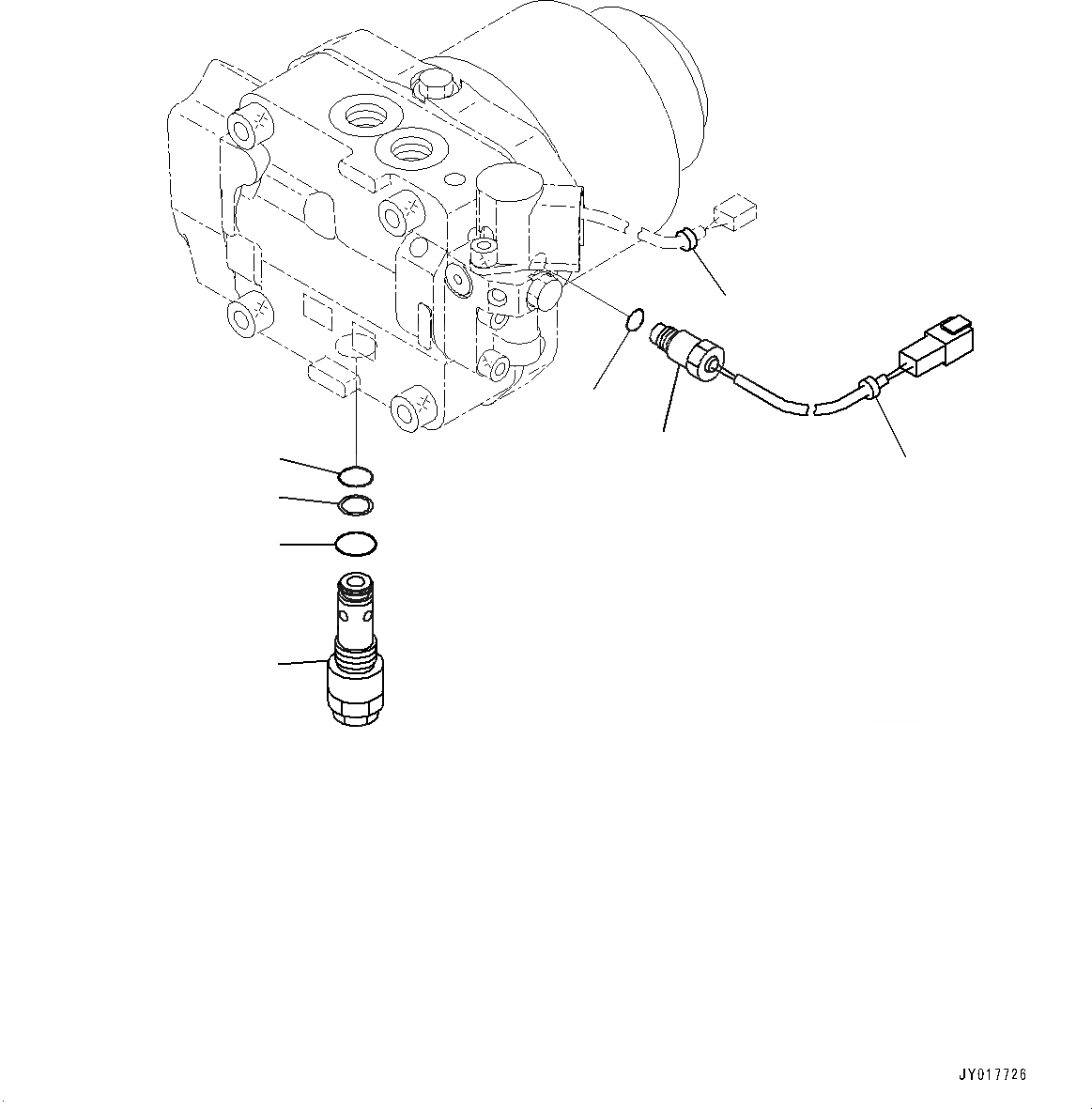 JY017726