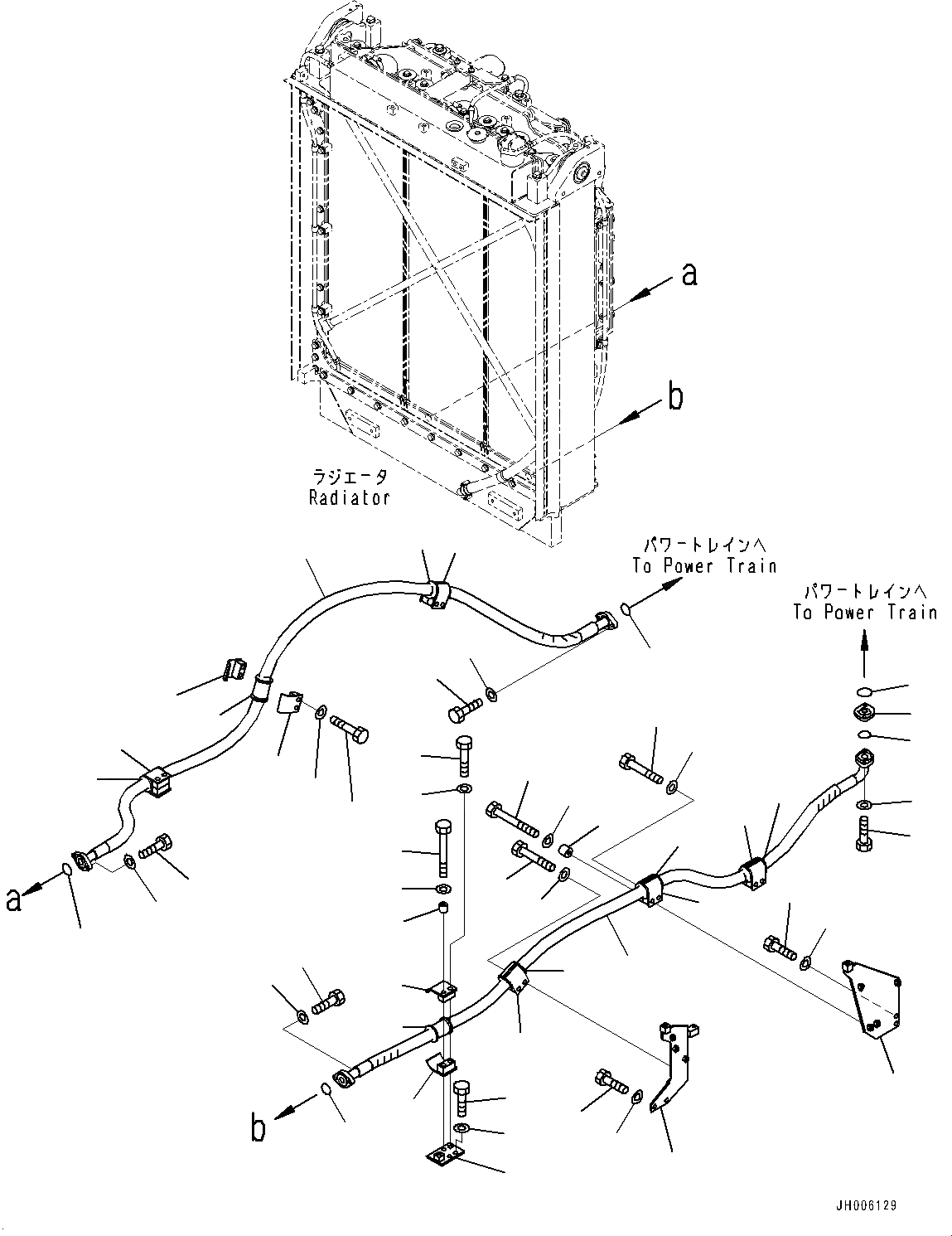 a

b

ラジエータ
Radiator

パワートレインへ
To Power Train

パワートレインへ
To Power Train

a

b

JH006129