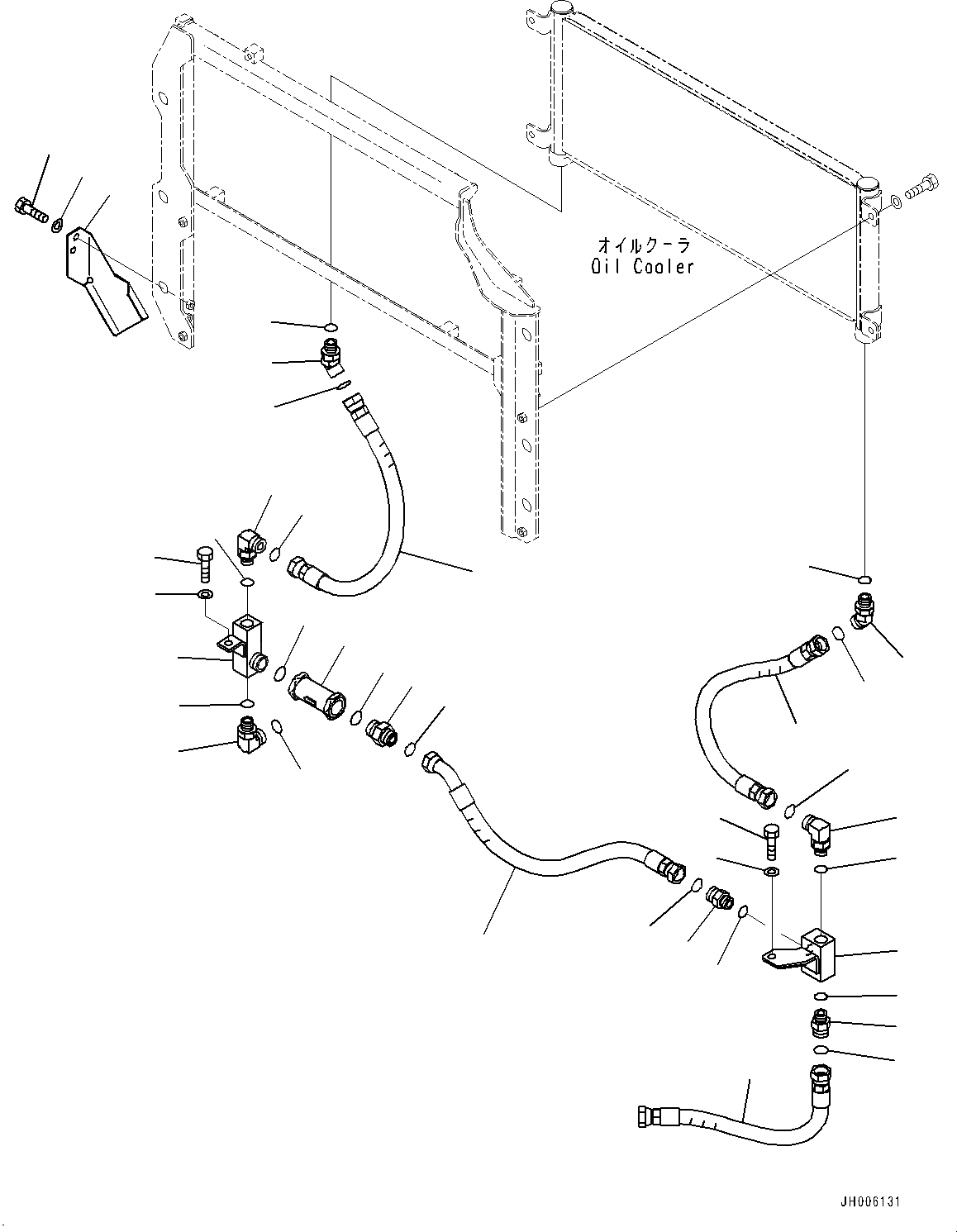 オイルクーラ
Oil Cooler

JH006131