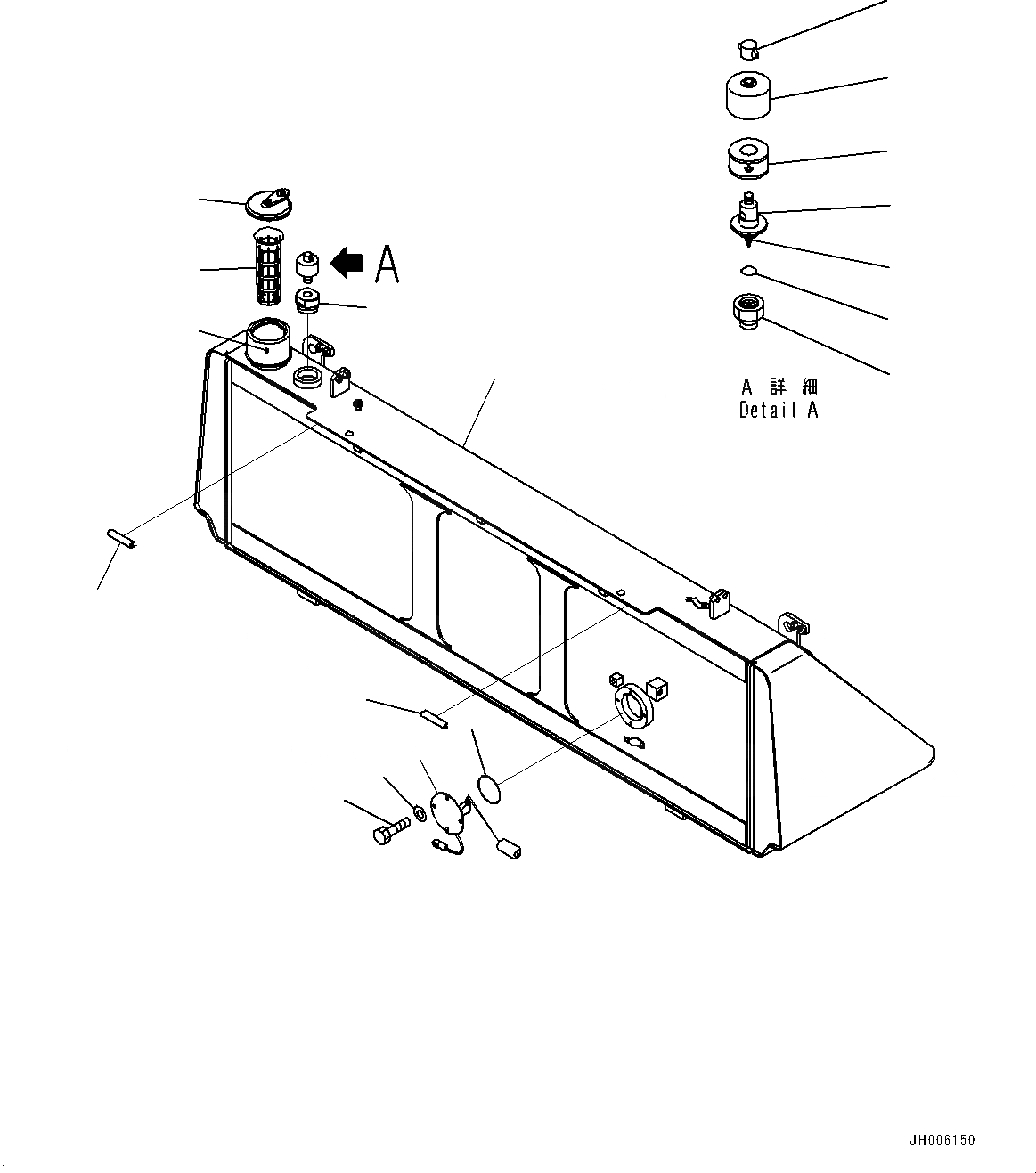 A

A 詳 細
Detail A

JH006150