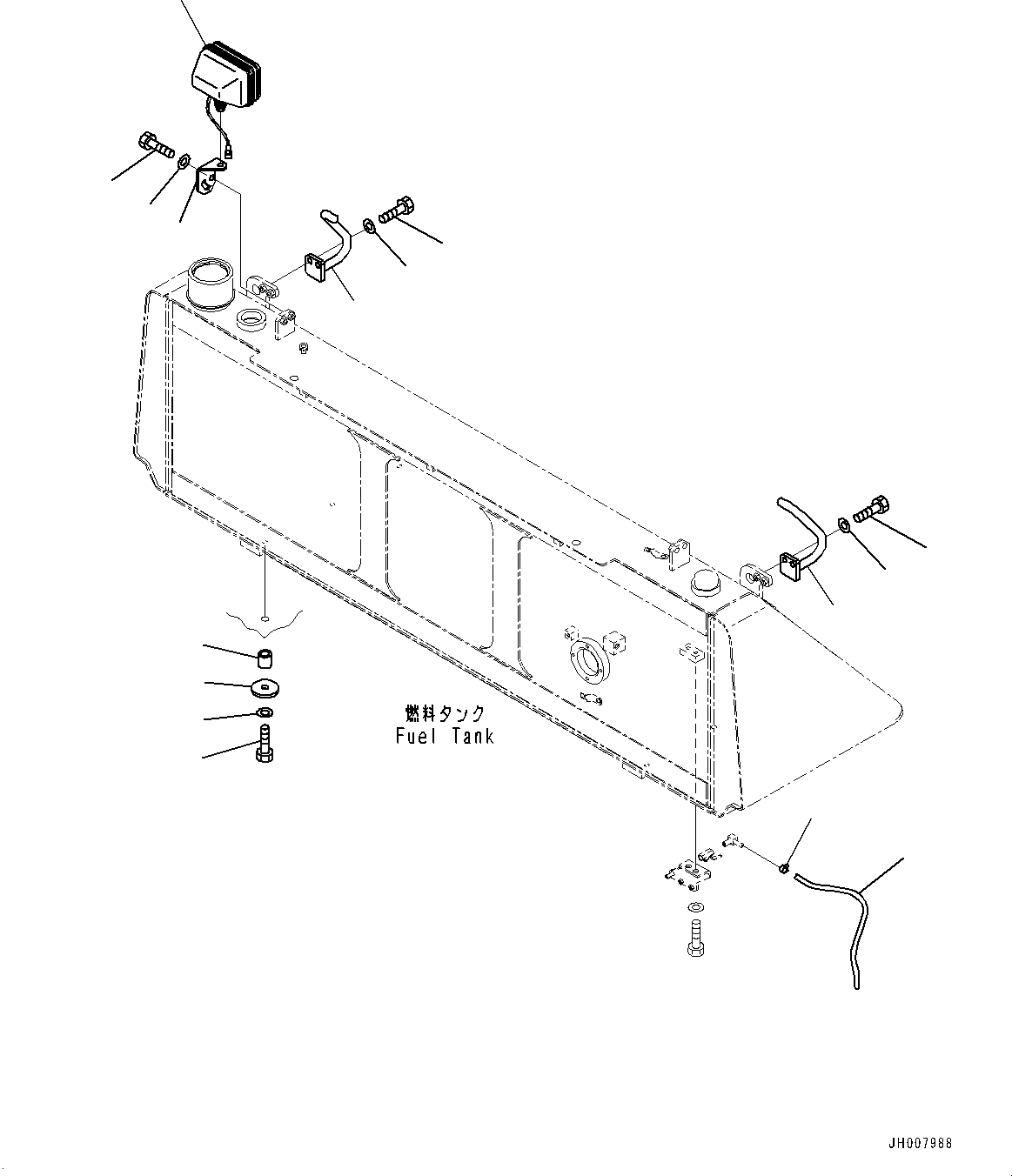 燃料タンク
Fuel Tank

JH007988