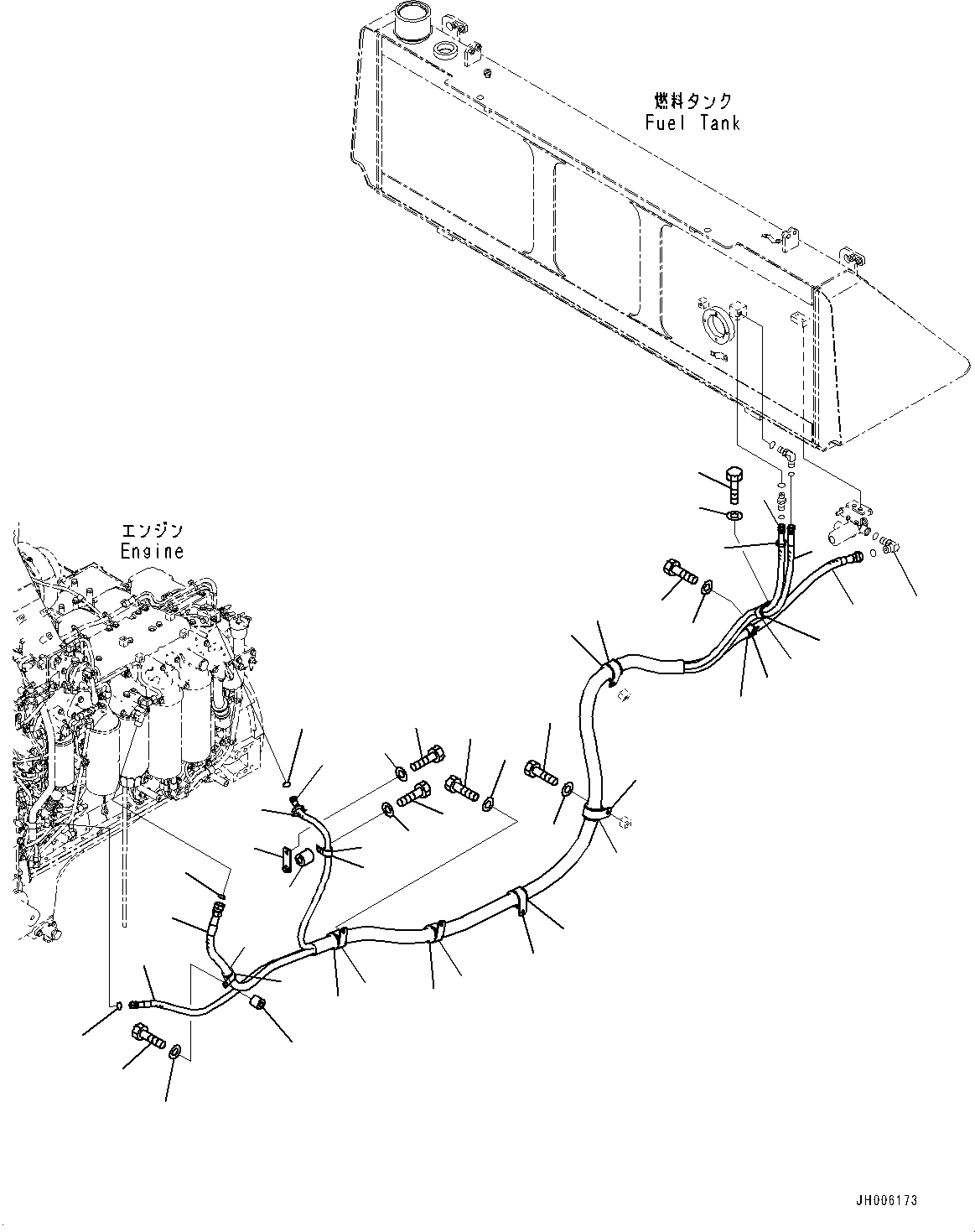 燃料タンク
Fuel Tank

エンジン
Engine

JH006173