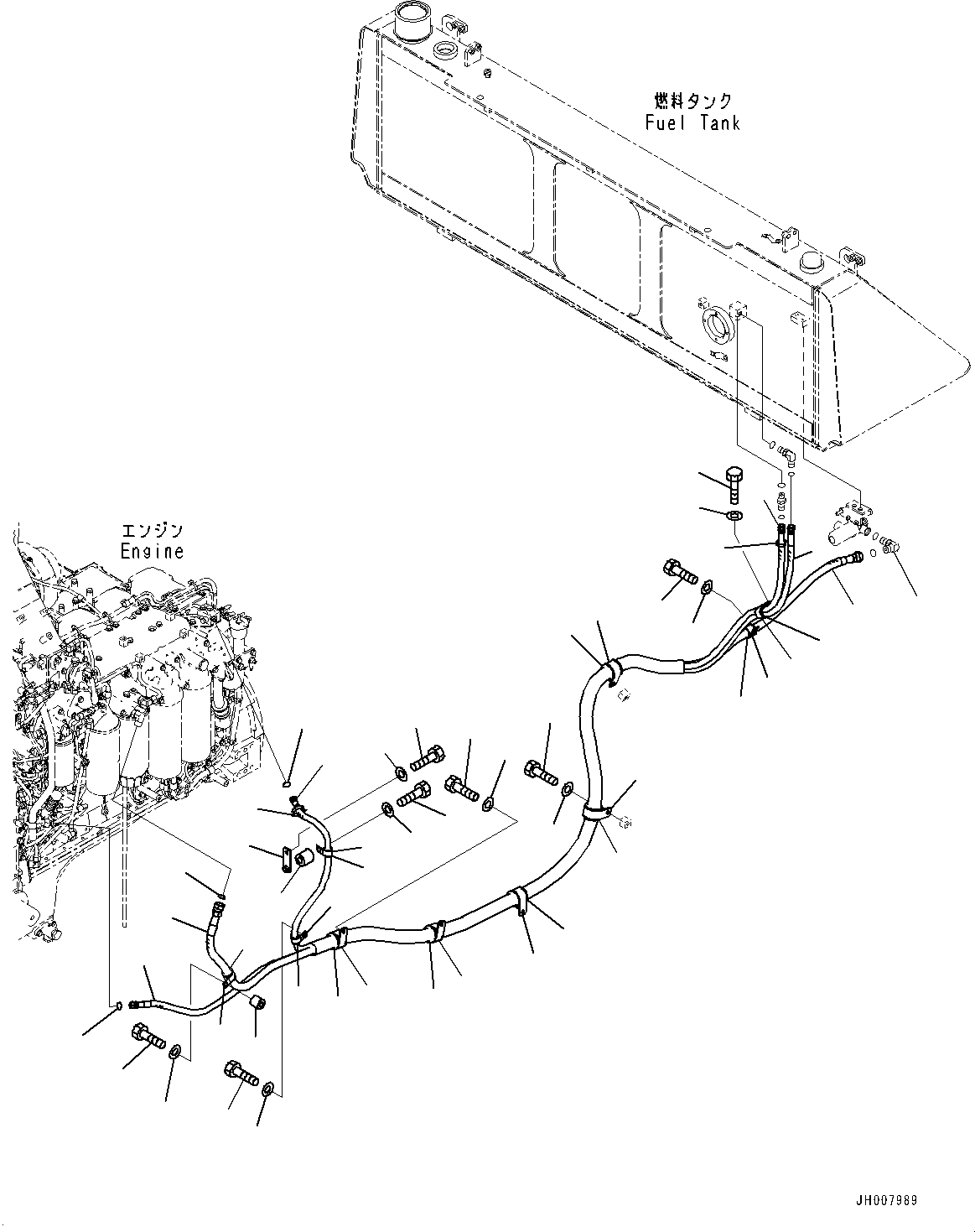 燃料タンク
Fuel Tank

エンジン
Engine

JH007989