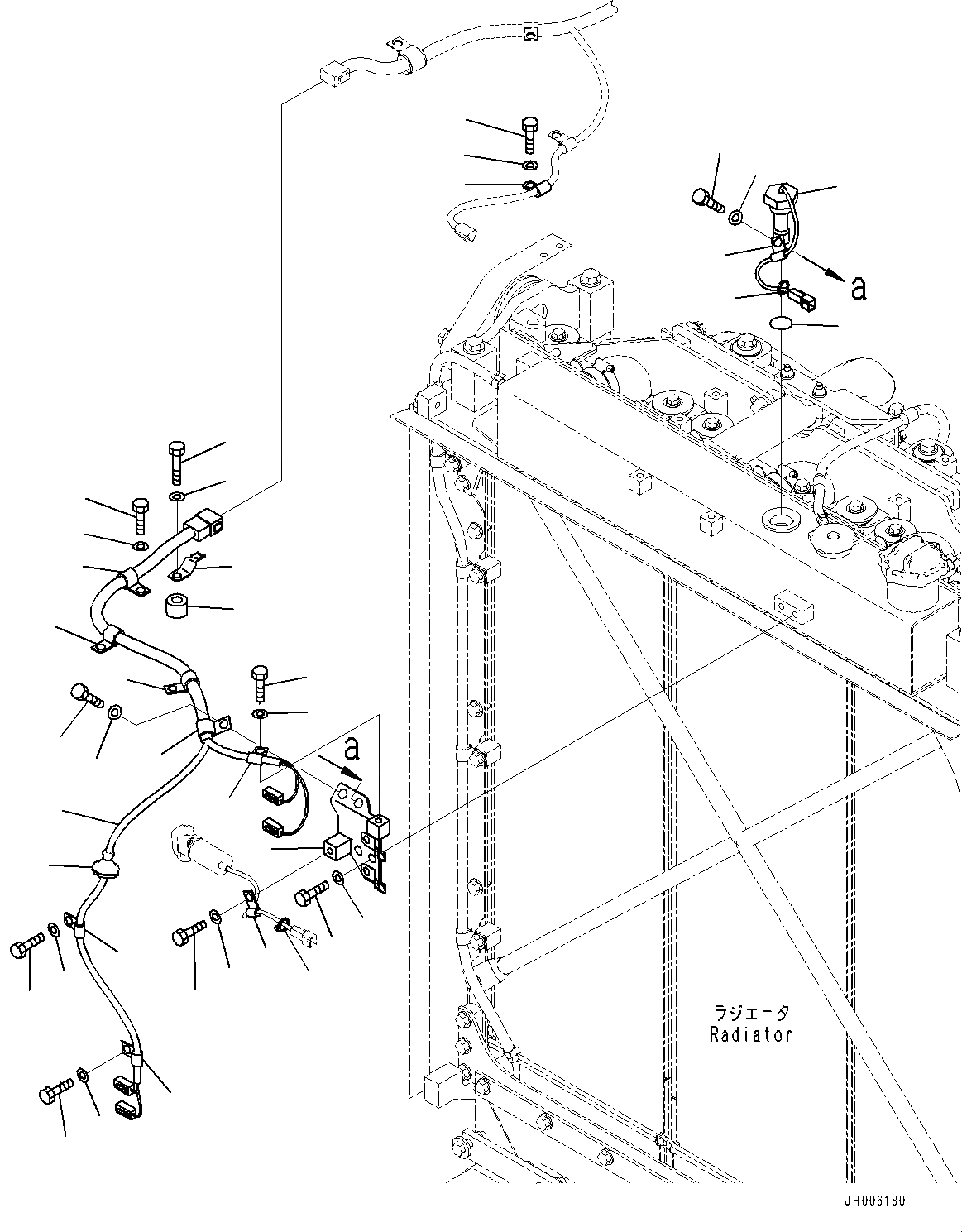 a

a

ラジエータ
Radiator

JH006180