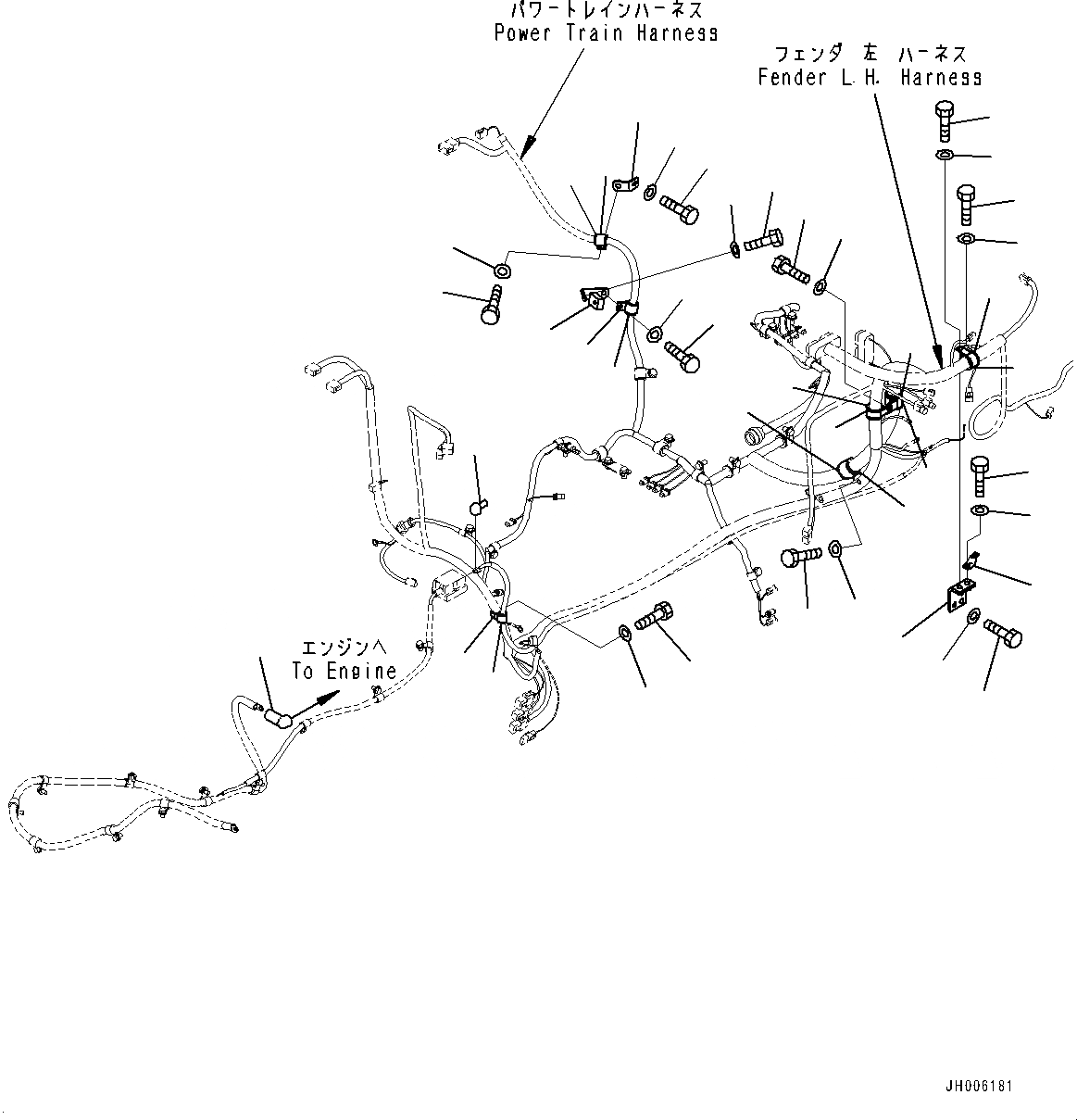 パワートレインハーネス
Power Train Harness

フェンダ 左 ハーネス
Fender L.H. Harness

エンジンへ
To Engine

JH006181