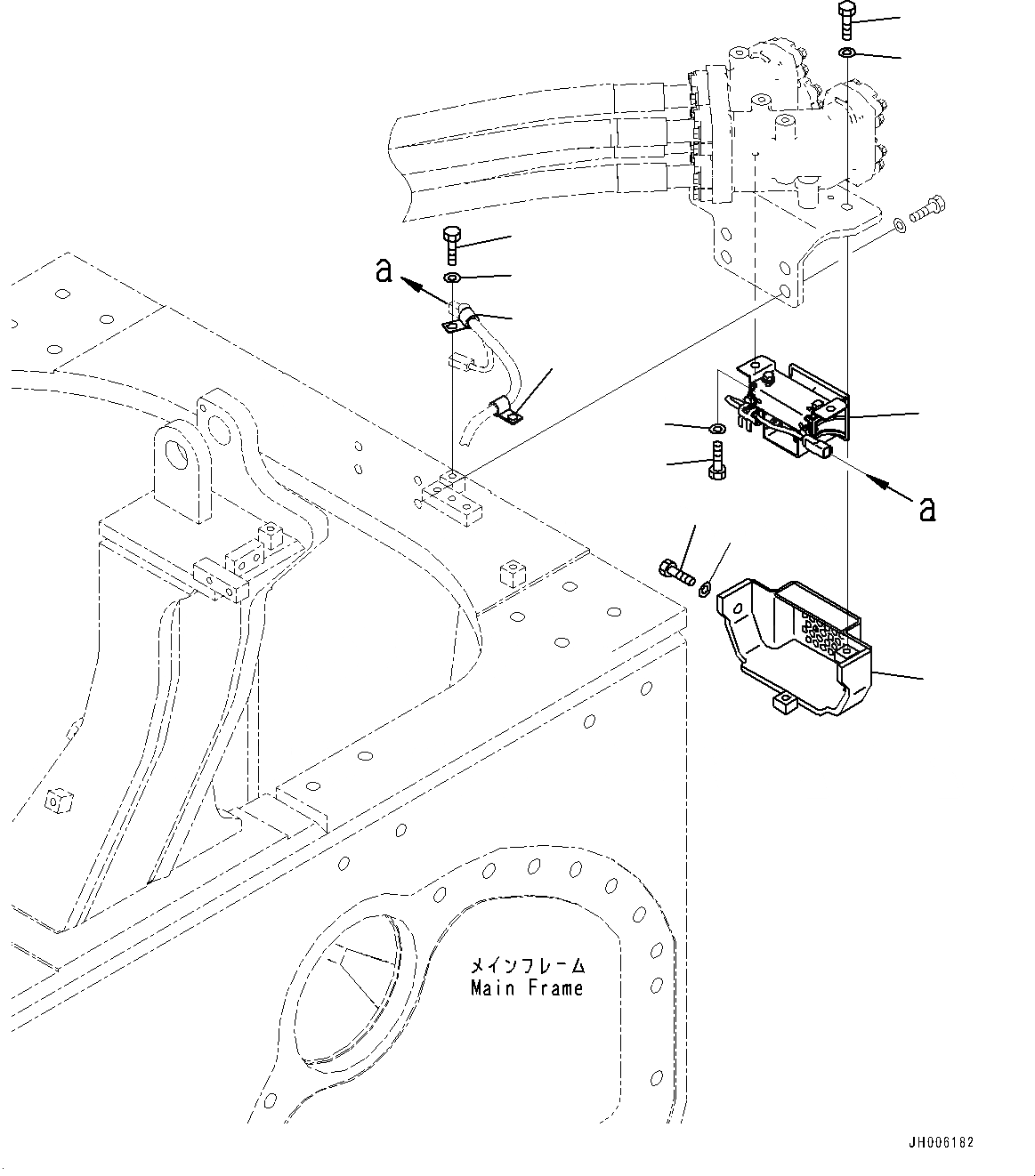 a

a

メインフレーム
Main Frame

JH006182