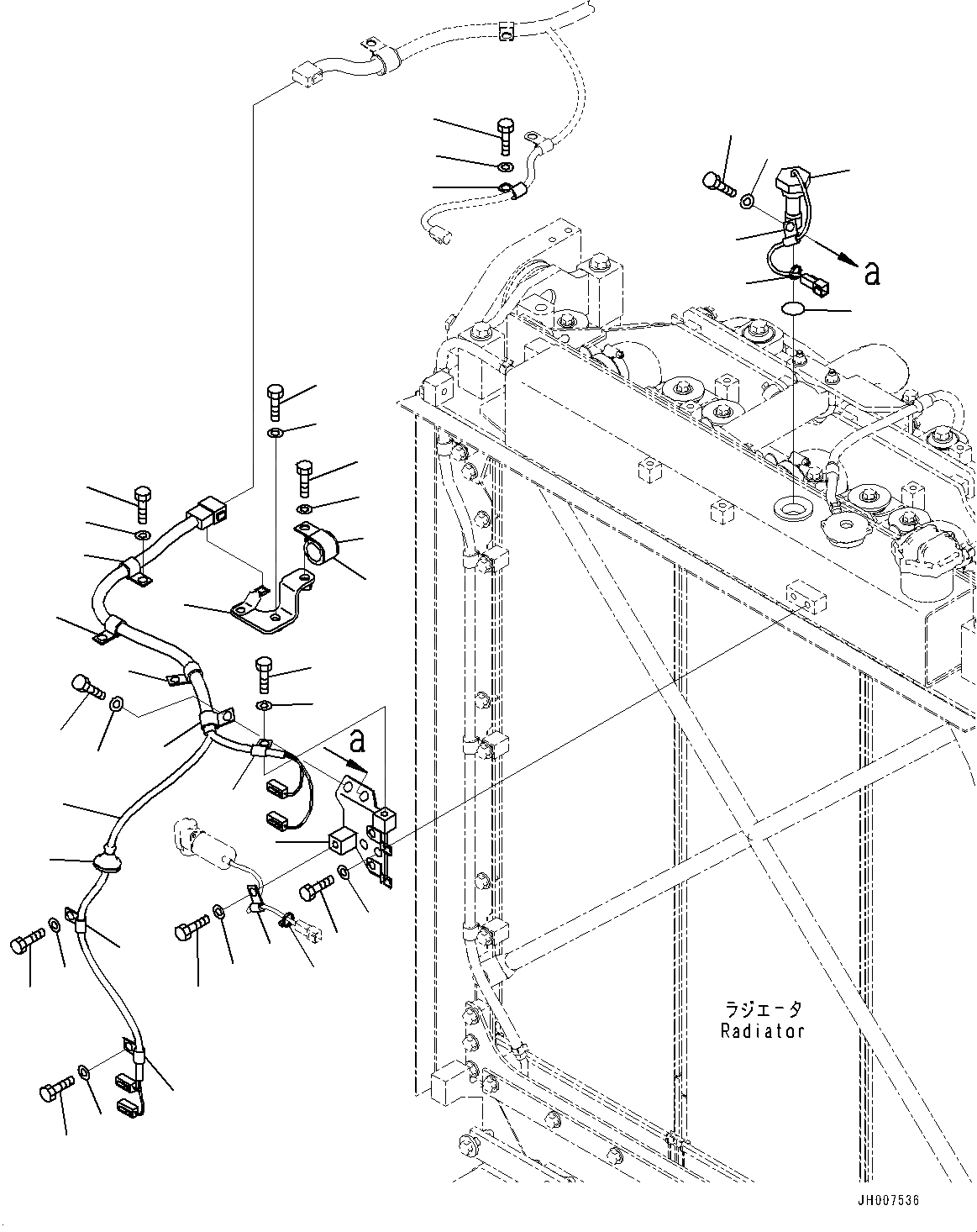 a

a

ラジエータ
Radiator

JH007536