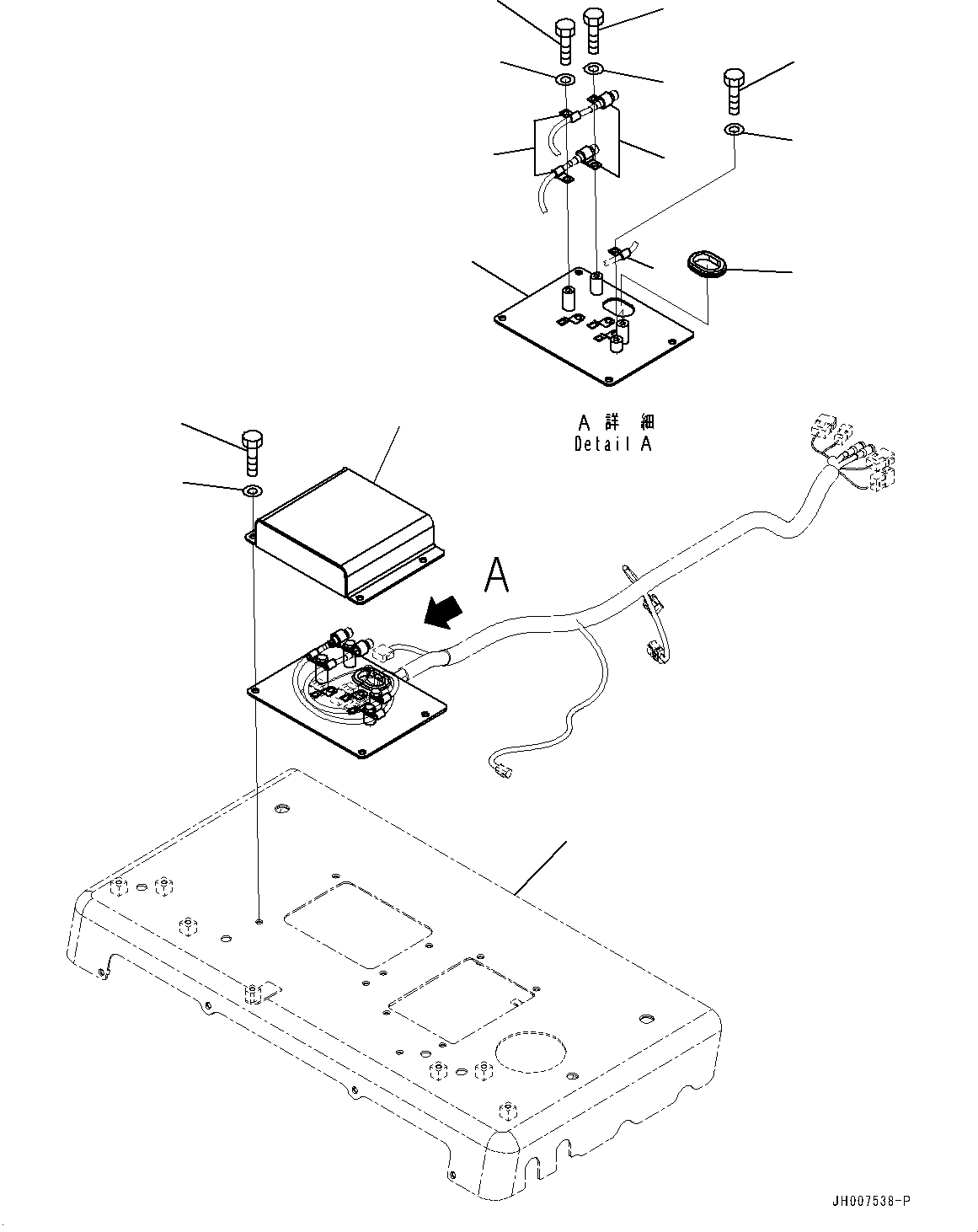 A 詳 細
Detail A

A

JH007538-P