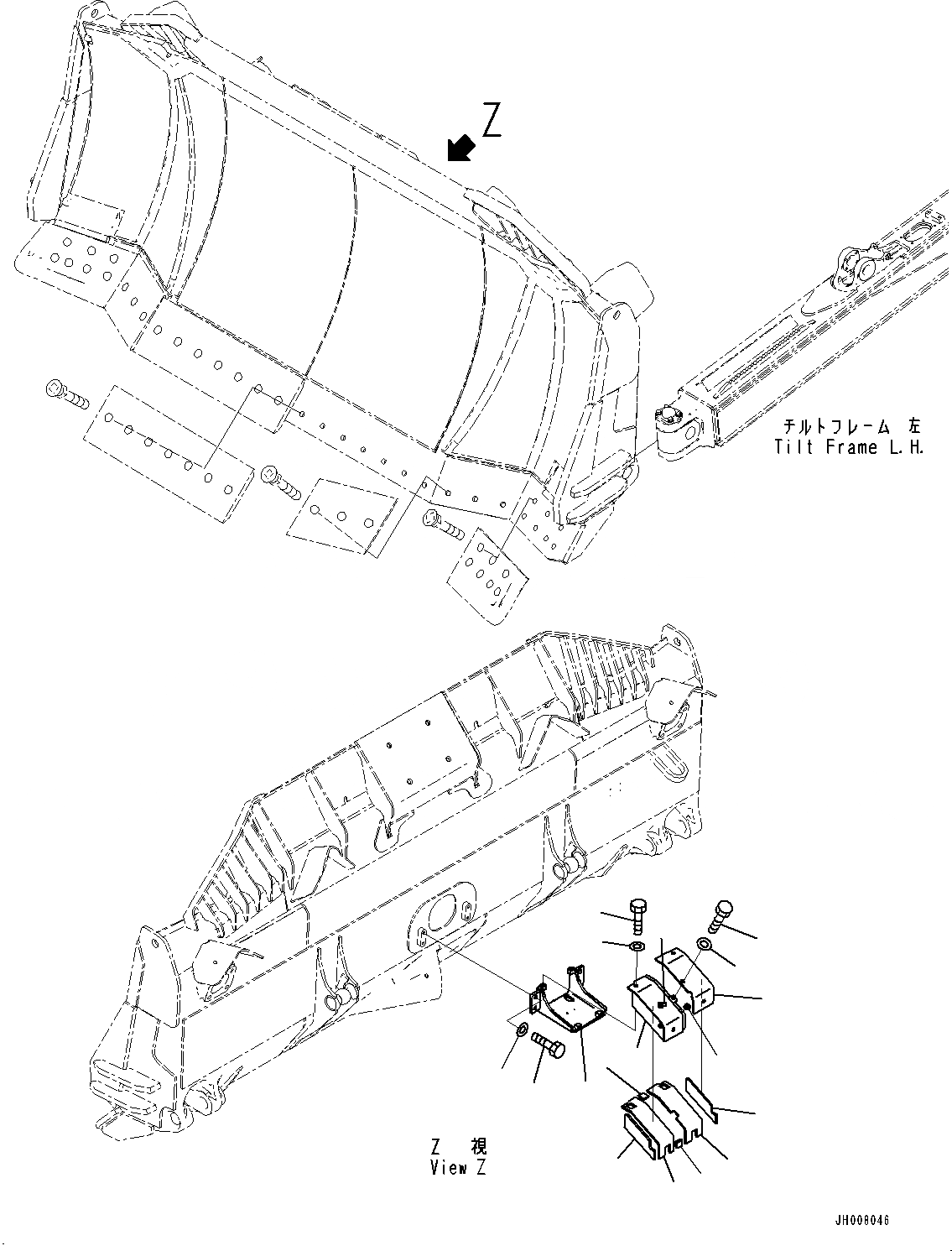 Z

チルトフレーム 左
Tilt Frame L.H.

Z 視
View Z

JH008046