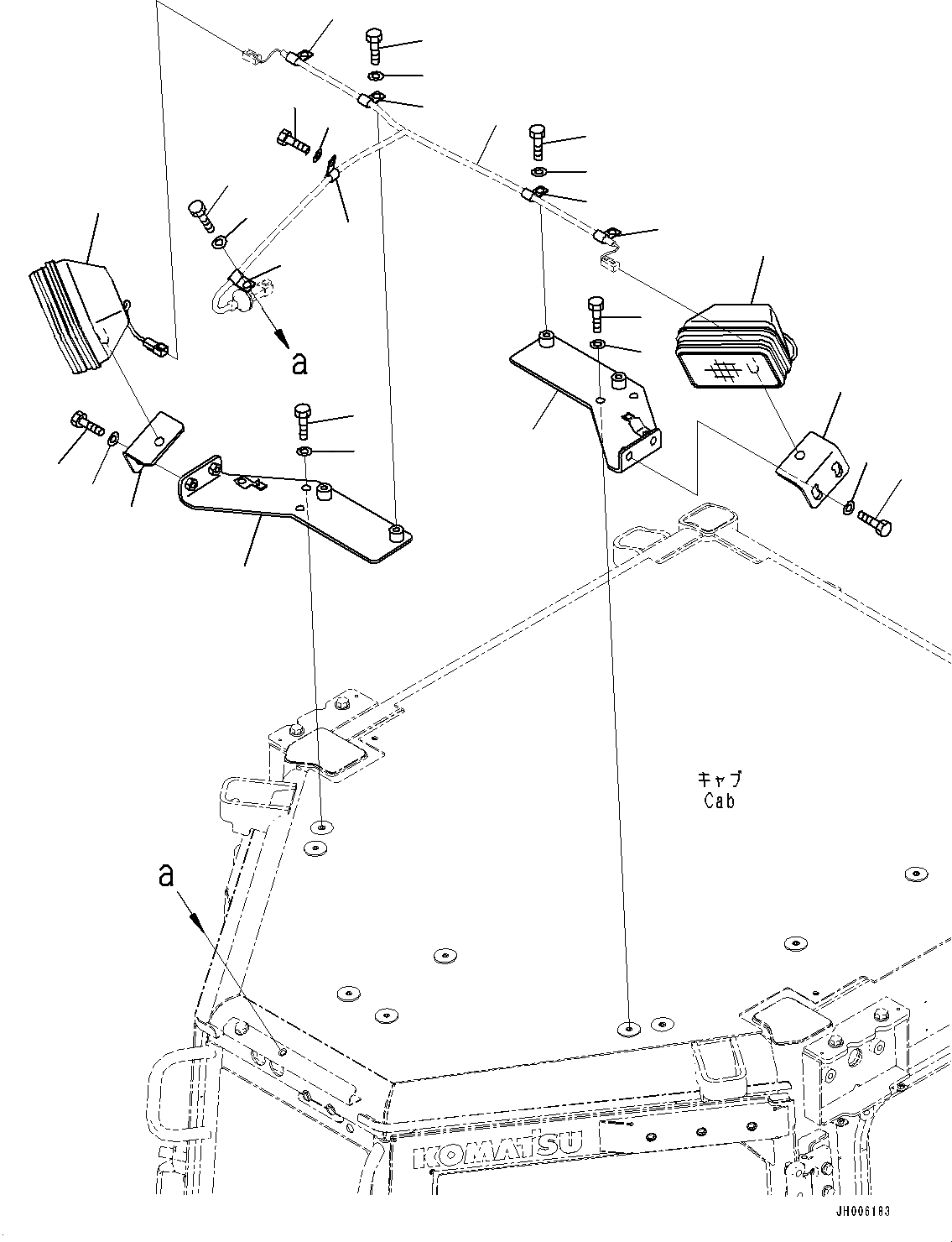 a

キャブ
Cab

a

KOMATSU

JH006183