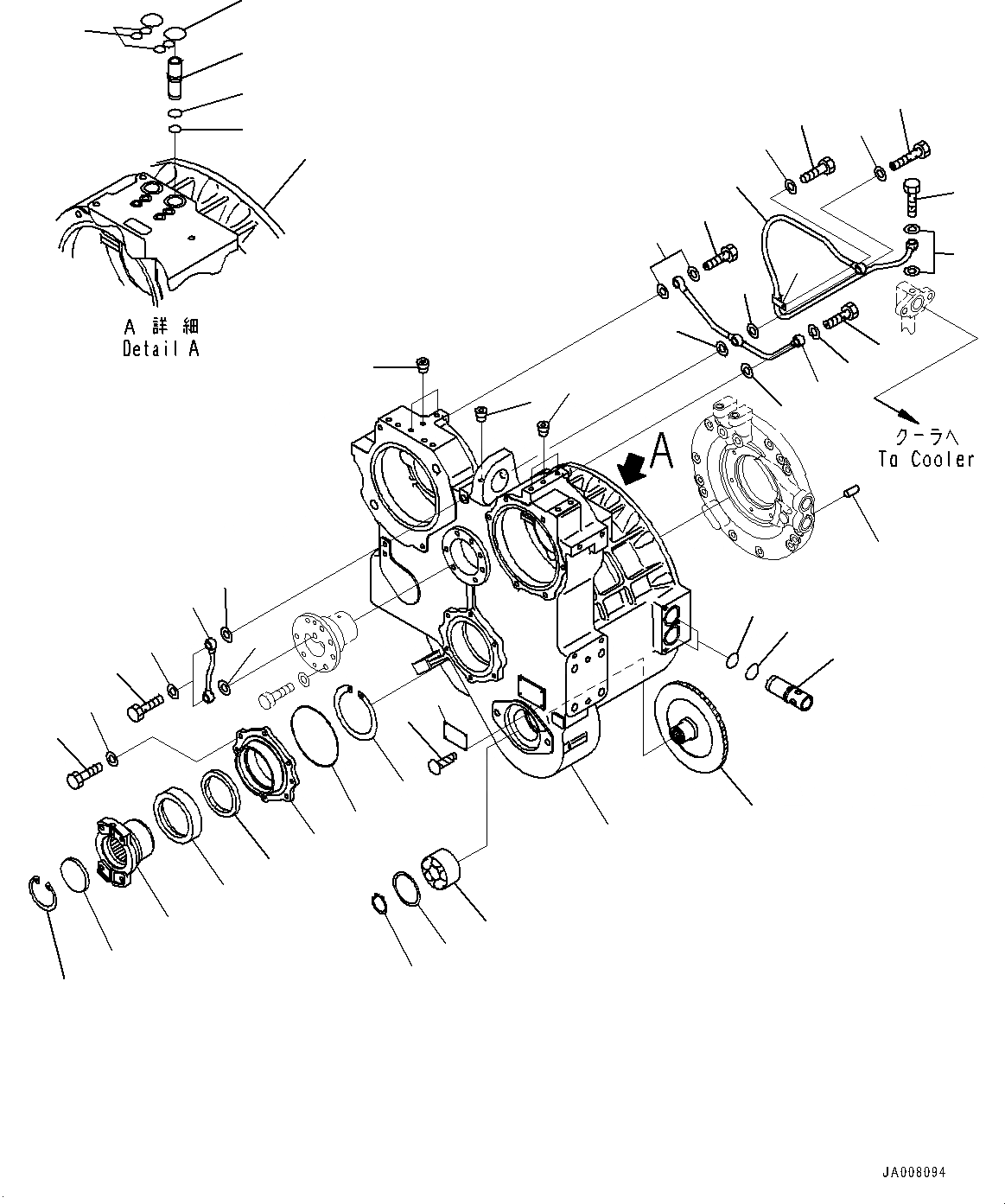 A 詳 細
Detail A

A

クーラへ
To Cooler

JA008094