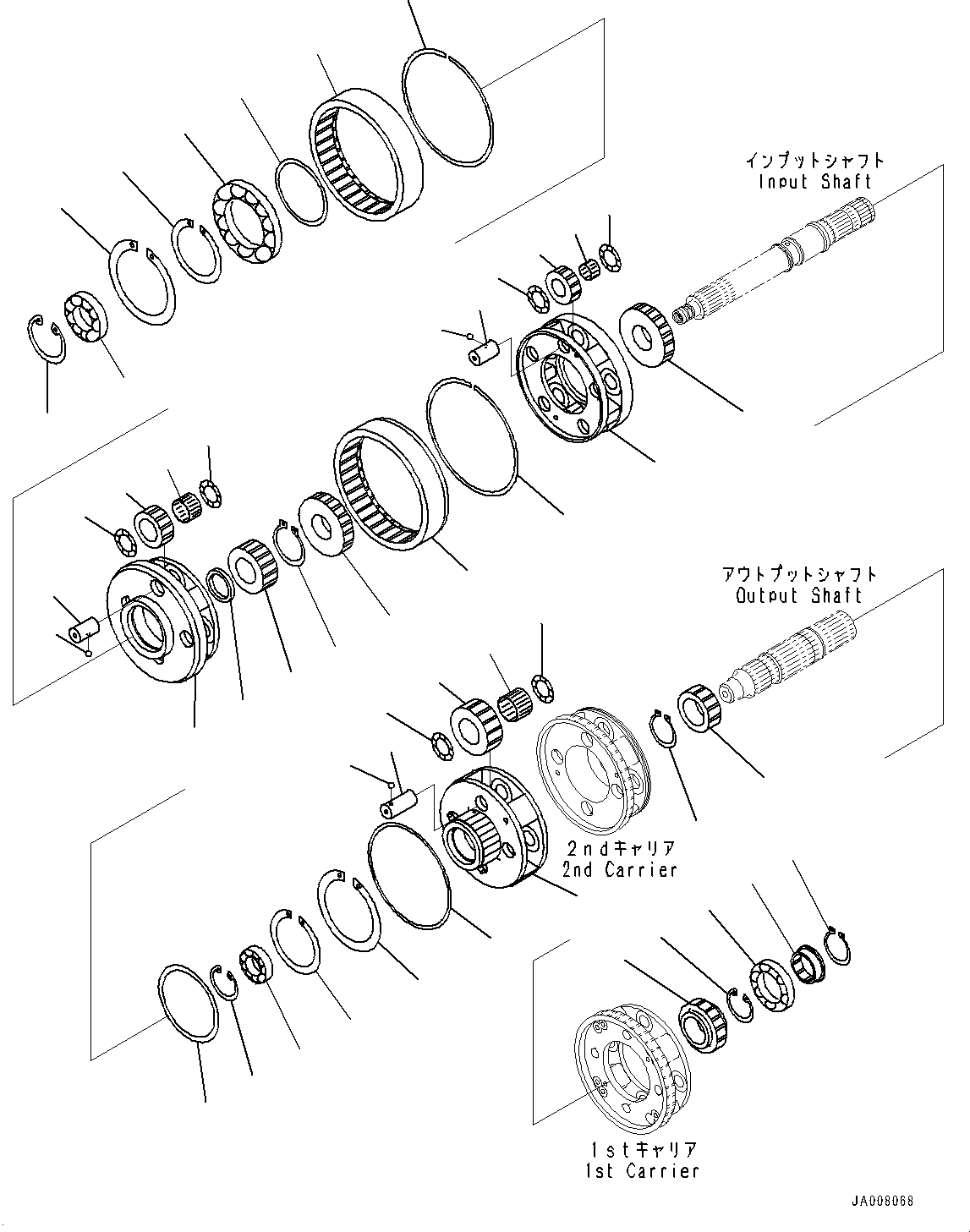 インプットシャフト
Input Shaft

アウトプットシャフト
Output Shaft

2ndキャリア
2nd Carrier

1stキャリア
1st Carrier

JA008068