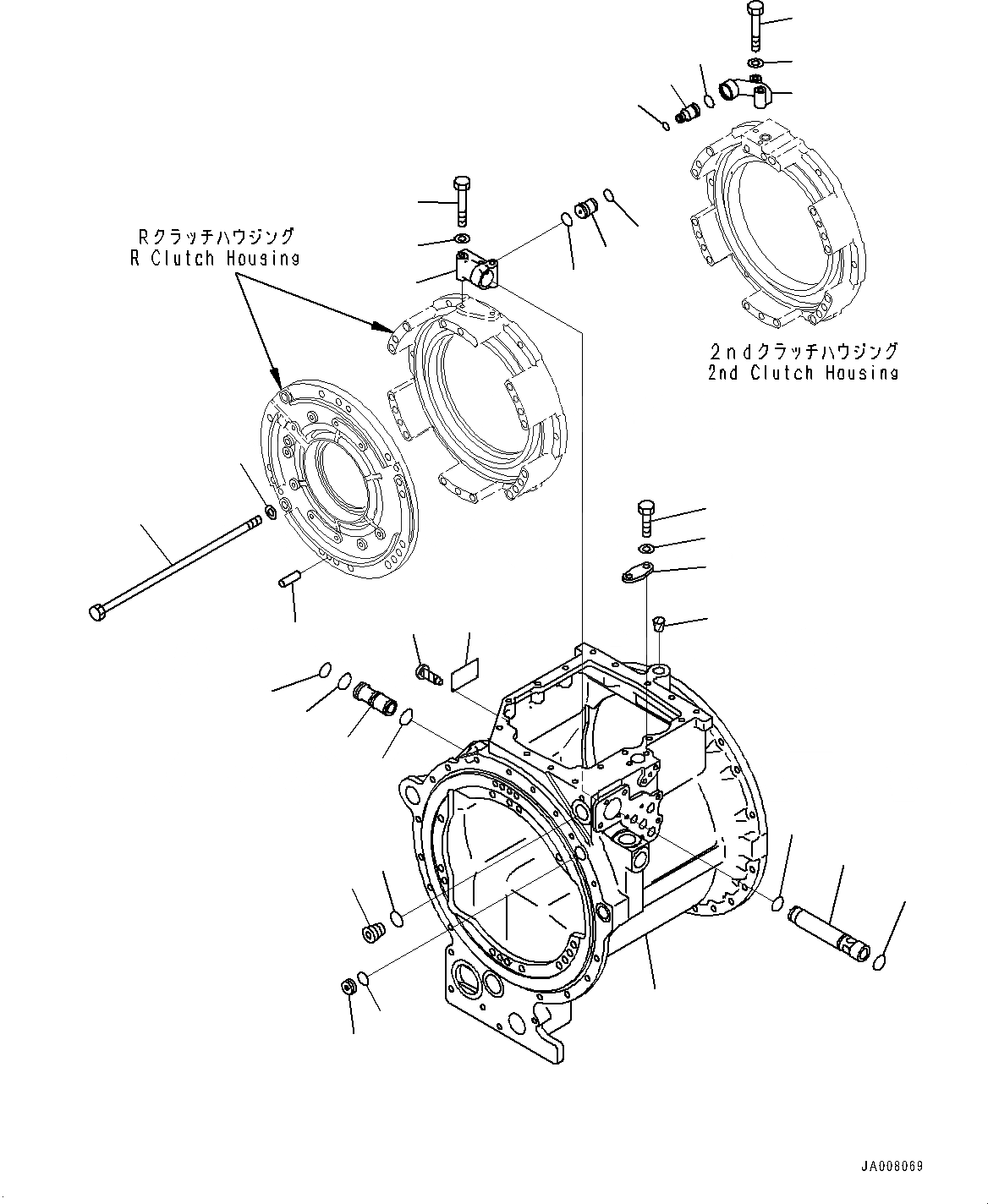 Rクラッチハウジング
R Clutch Housing

2ndクラッチハウジング
2nd Clutch Housing

JA008069