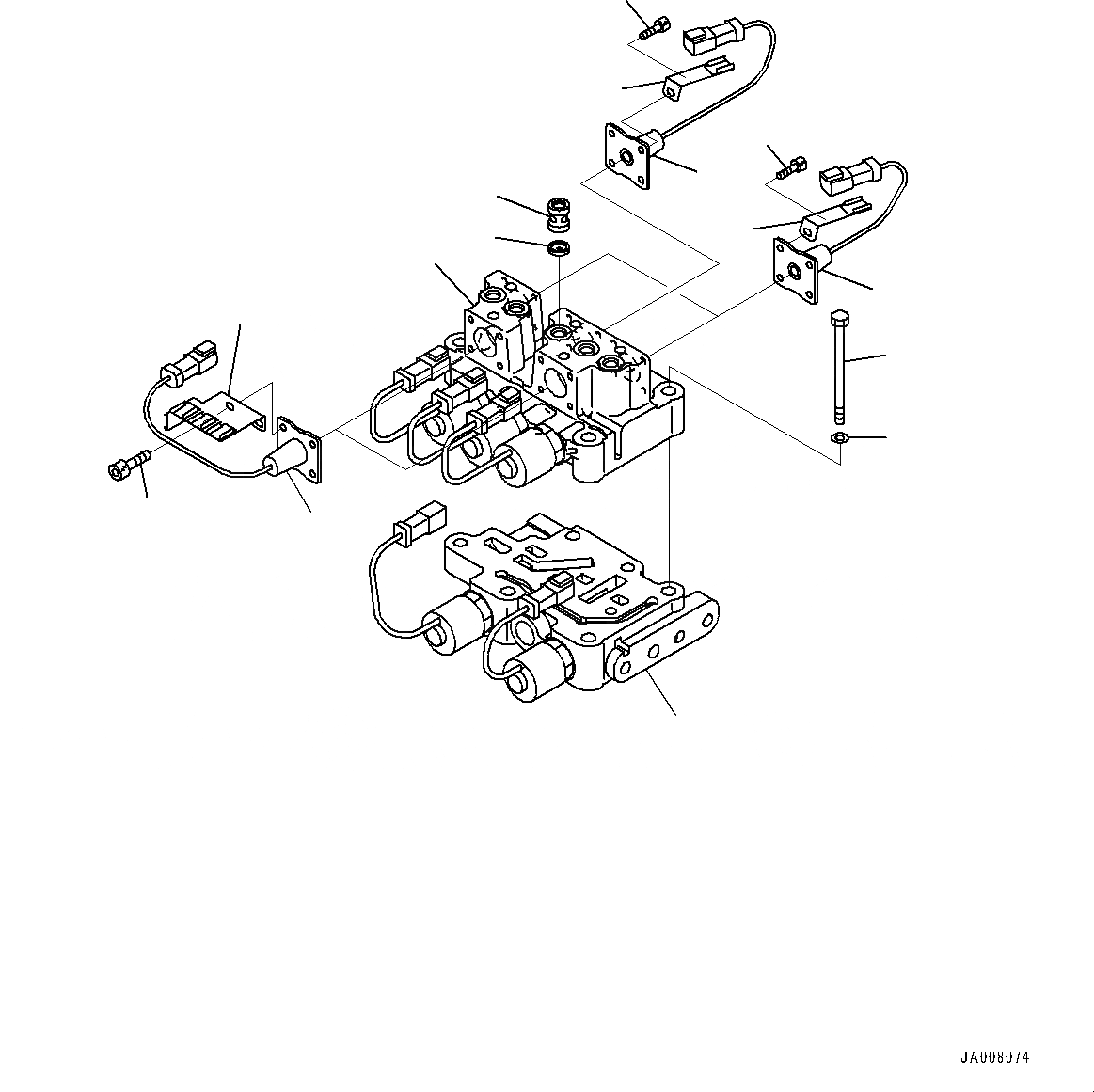 JA008074