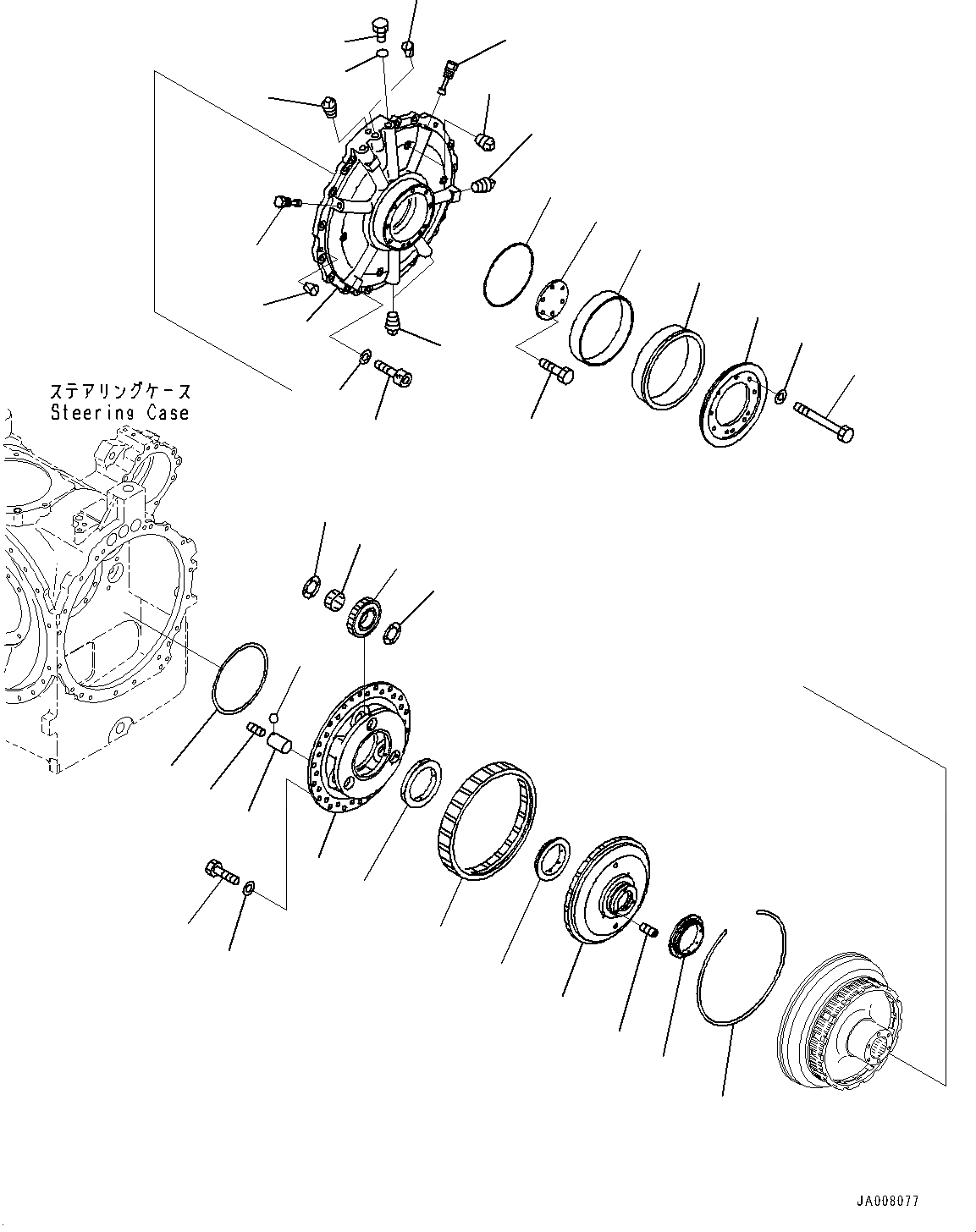 ステアリングケース
Steering Case

JA008077